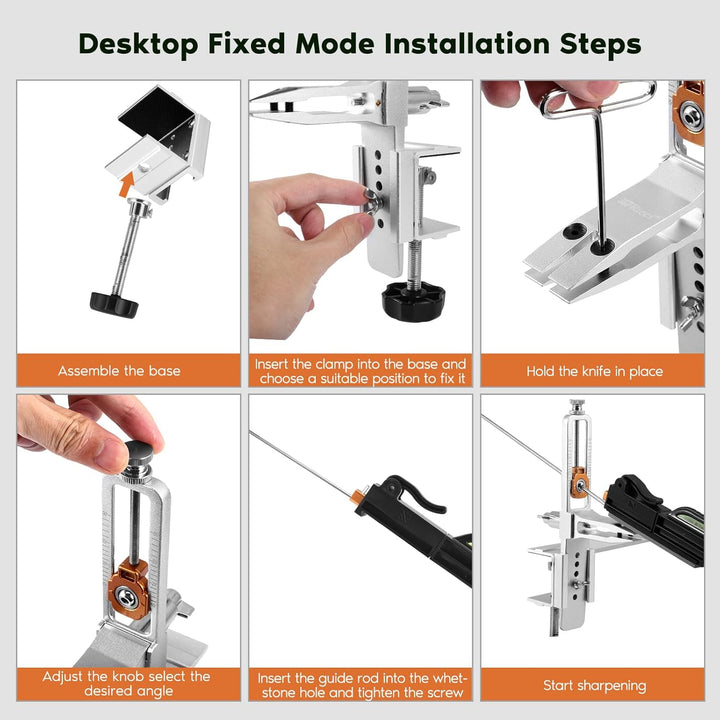 Desktop Fixed Mode Installation Steps

Assemble the base

Insert the clamp into the base and choose a suitable position to fix it

Hold the knife in place

Adjust the knob select the desired angle

Insert the guide rod into the whetstone hole and tighten the screw

Start sharpening