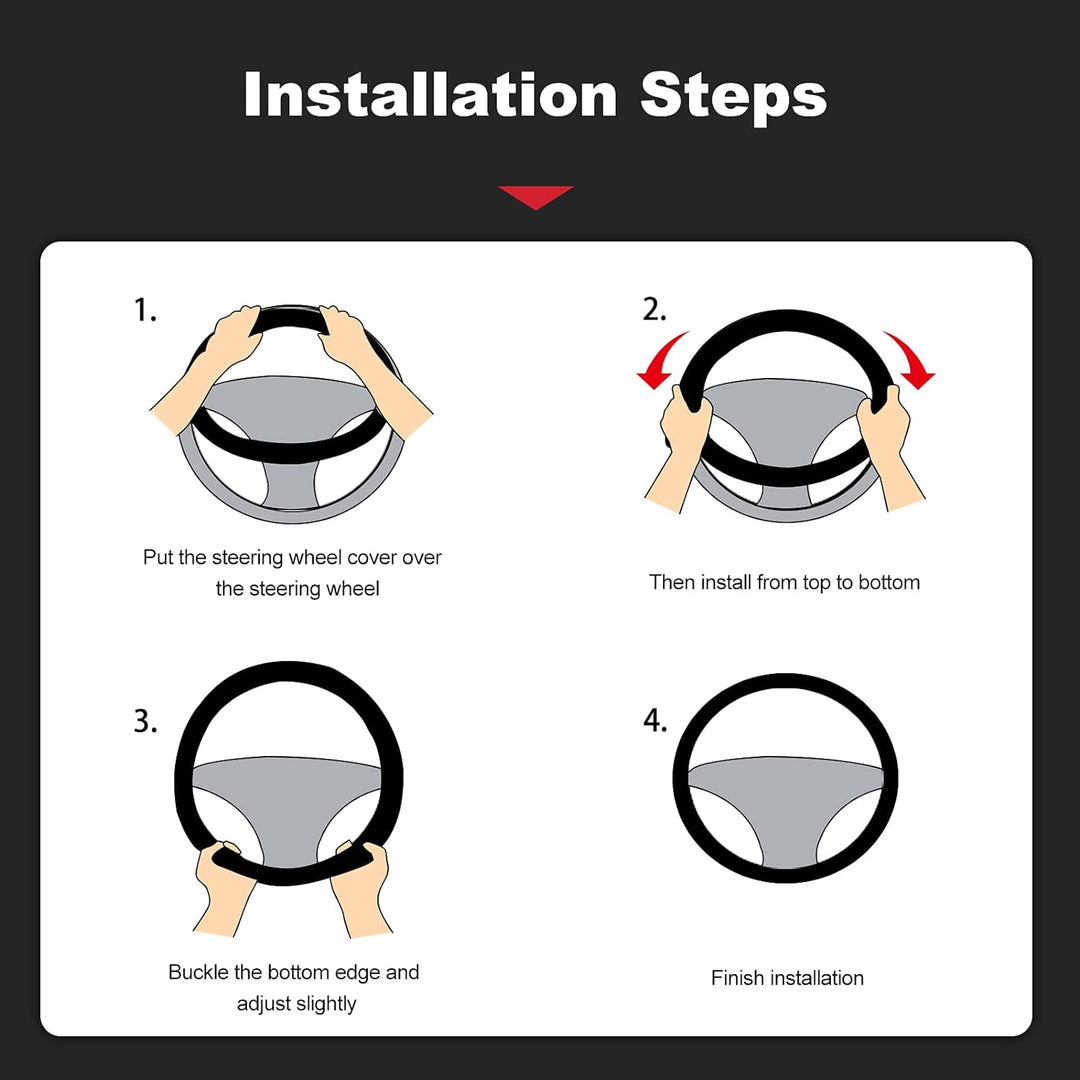 Installation Steps

1.

Put the steering wheel cover over the steering wheel

2.

Then install from top to bottom

3.

Buckle the bottom edge and adjust slightly

4.

Finish installation