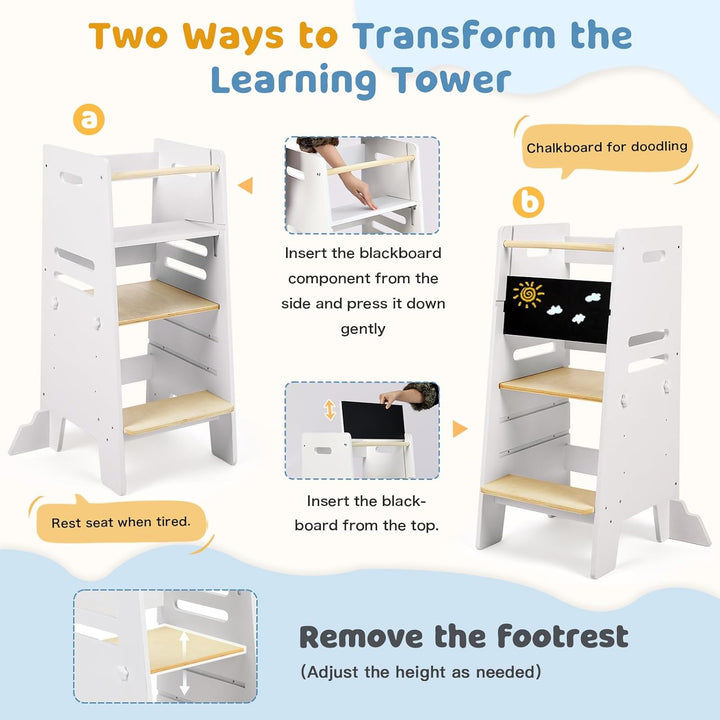 Two Ways to Transform the Learning Tower

a

Insert the blackboard component from the side and press it down gently

Chalkboard for doodling

b

Insert the blackboard from the top.

Rest seat when tired.

Remove the Footrest
(Adjust the height as needed)