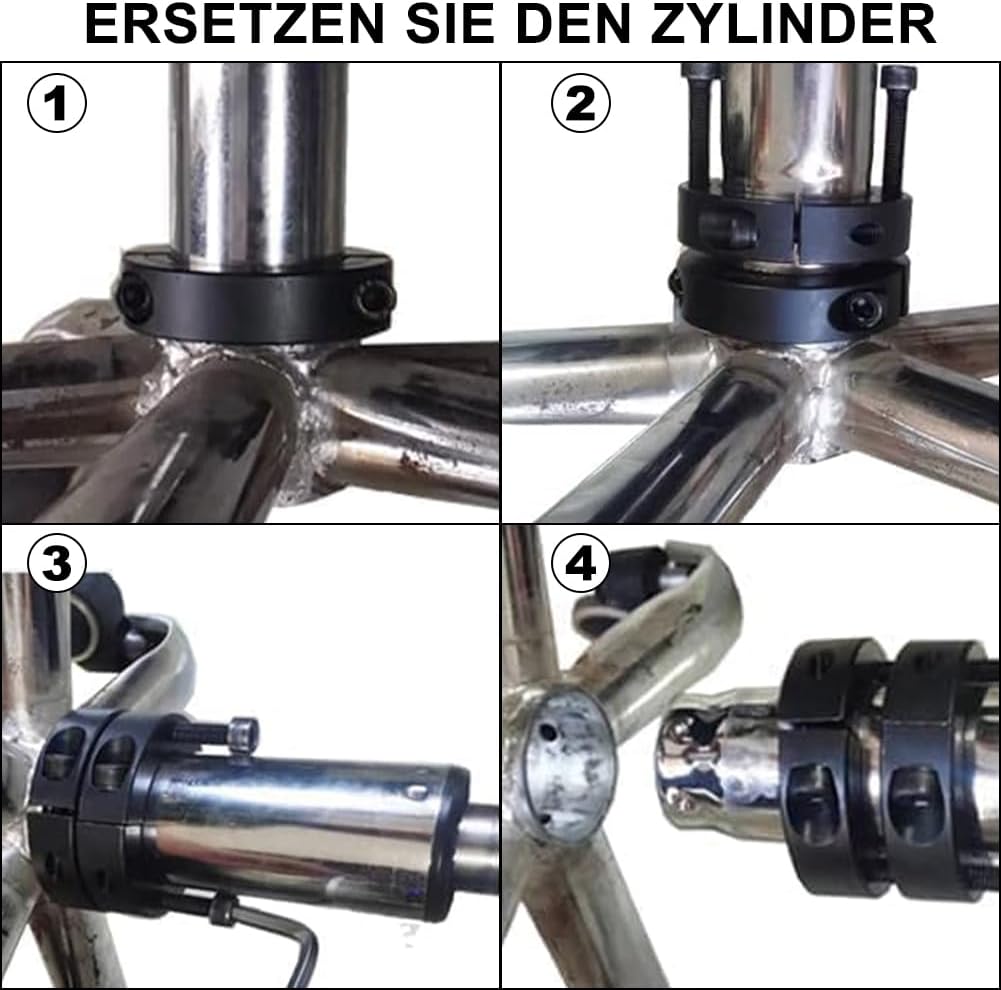 ERSETZEN SIE DEN ZYLINDER

1

2

3

4