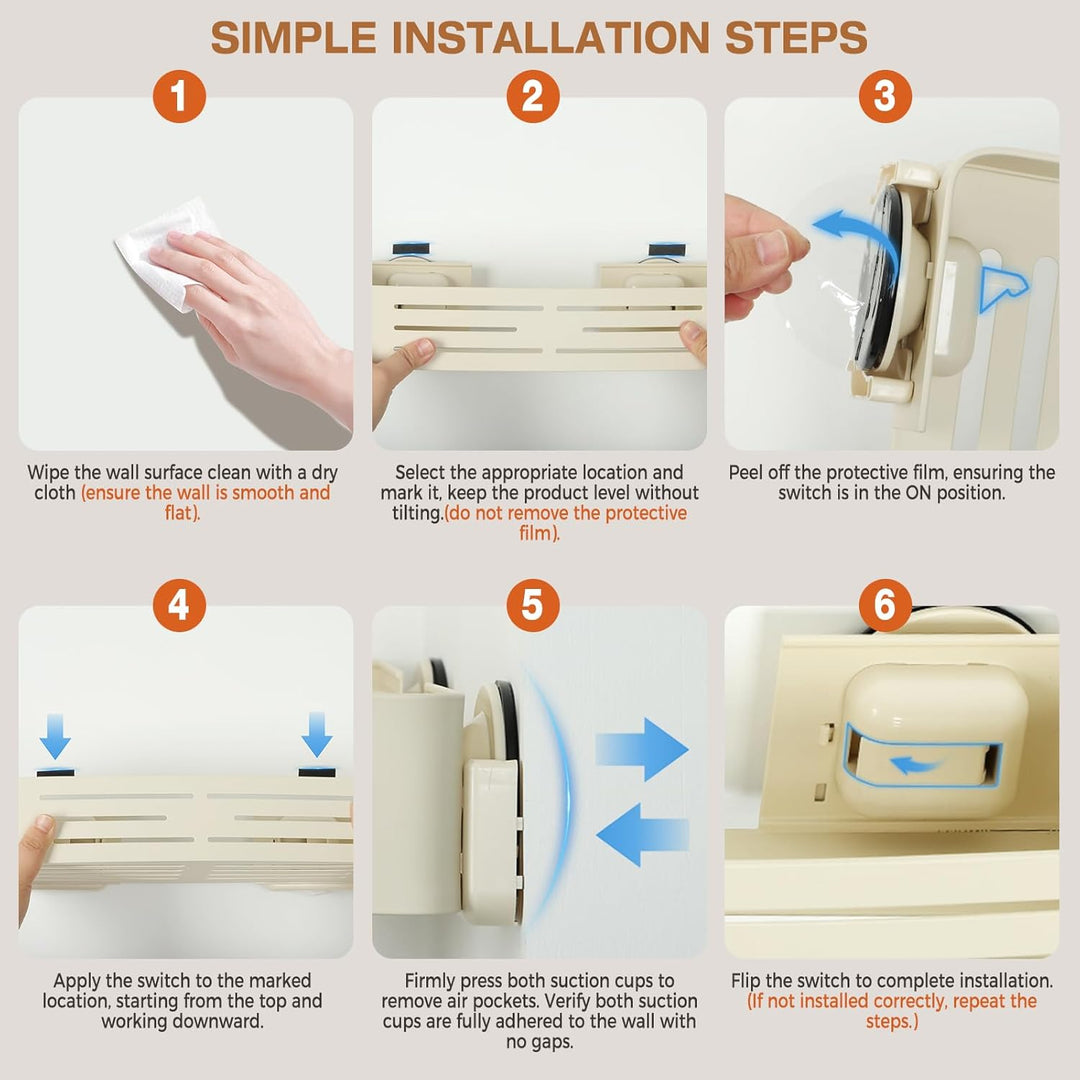 SIMPLE INSTALLATION STEPS

1

Wipe the wall surface clean with a dry cloth (ensure the wall is smooth and flat).

2

Select the appropriate location and mark it, keep the product level without tilting.(do not remove the protective film).

3

Peel off the protective film, ensuring the switch is in the ON position.

4

Apply the switch to the marked location, starting from the top and working downward.

5

Firmly press both suction cups to remove air pockets. Verify both suction cups are fully adhered to the wall with no gaps.

6

Flip the switch to complete installation. (If not installed correctly, repeat the steps.)