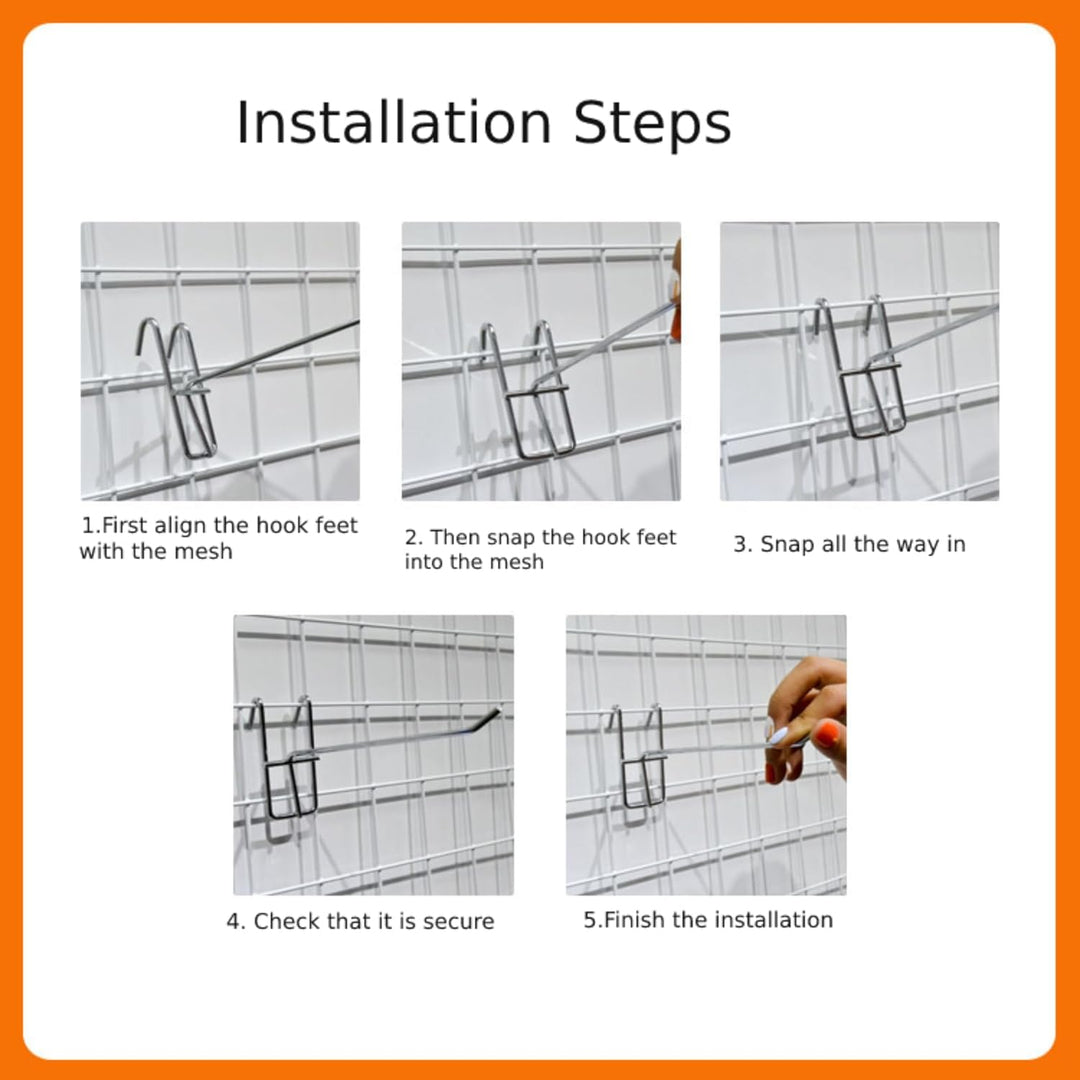 Installation Steps

1.First align the hook feet with the mesh

2. Then snap the hook feet into the mesh

3. Snap all the way in

4. Check that it is secure

5.Finish the installation