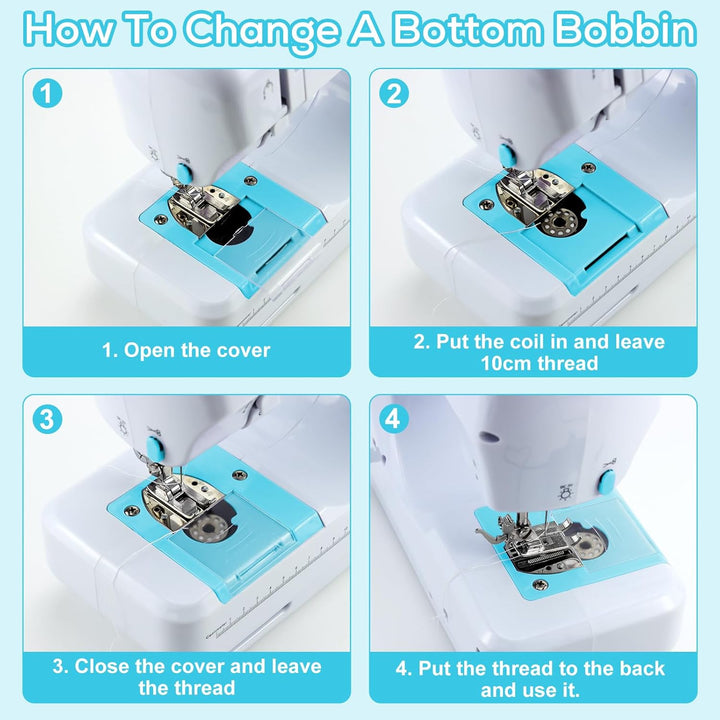 How To Change A Bottom Bobbin

1

1. Open the cover

2

2. Put the coil in and leave 10cm thread

3

3. Close the cover and leave the thread

4

4. Put the thread to the back and use it.