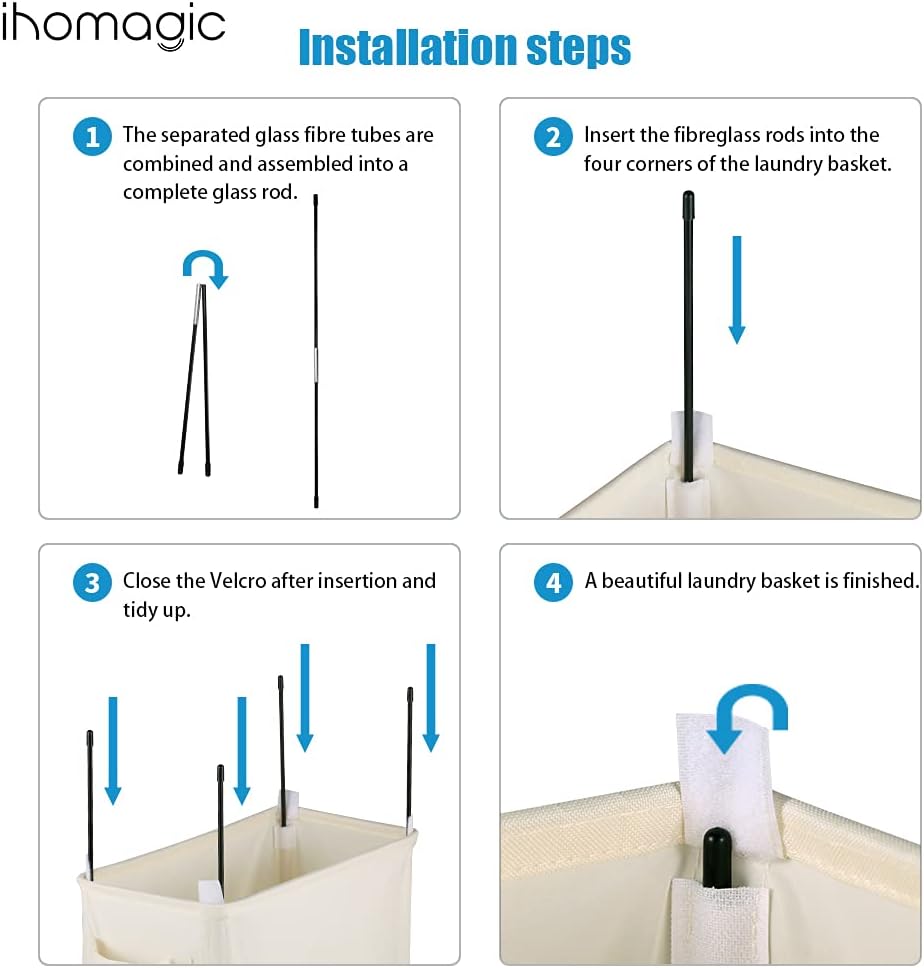 ihomagic

Installation steps

1 The separated glass fibre tubes are combined and assembled into a complete glass rod.

2 Insert the fibreglass rods into the four corners of the laundry basket.

3 Close the Velcro after insertion and tidy up.

4 A beautiful laundry basket is finished.