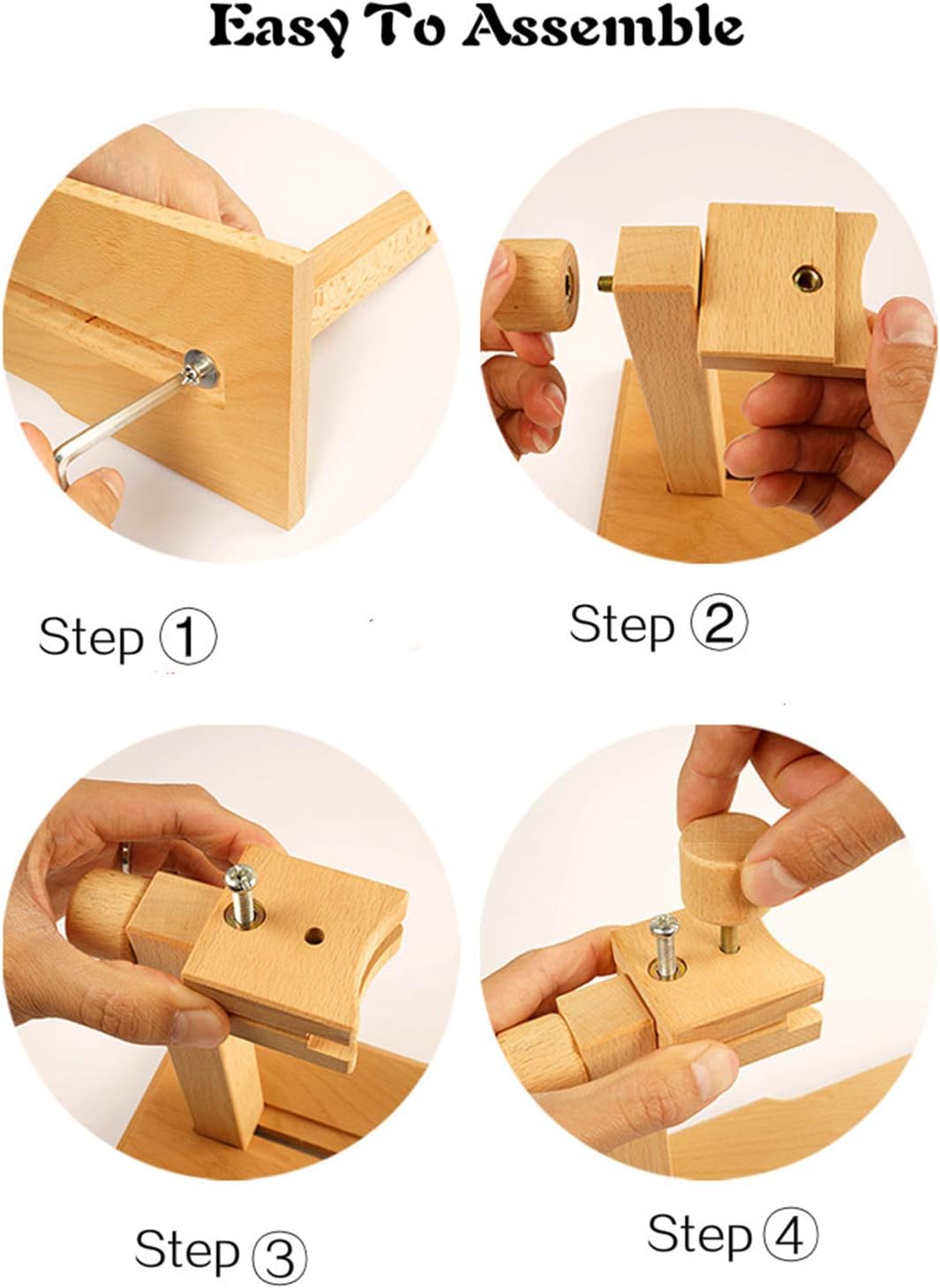 Easy To Assemble

Step ①

Step ②

Step ③

Step ④