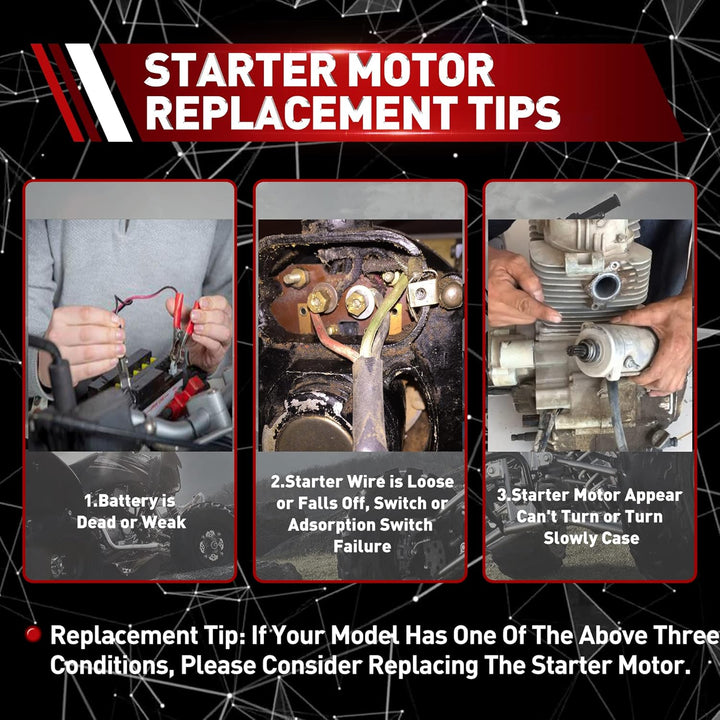 STARTER MOTOR REPLACEMENT TIPS

1.Battery is Dead or Weak

2.Starter Wire is Loose or Falls Off, Switch or Adsorption Switch Failure

3.Starter Motor Appear Can't Turn or Turn Slowly Case

Replacement Tip: If Your Model Has One Of The Above Three Conditions, Please Consider Replacing The Starter Motor.