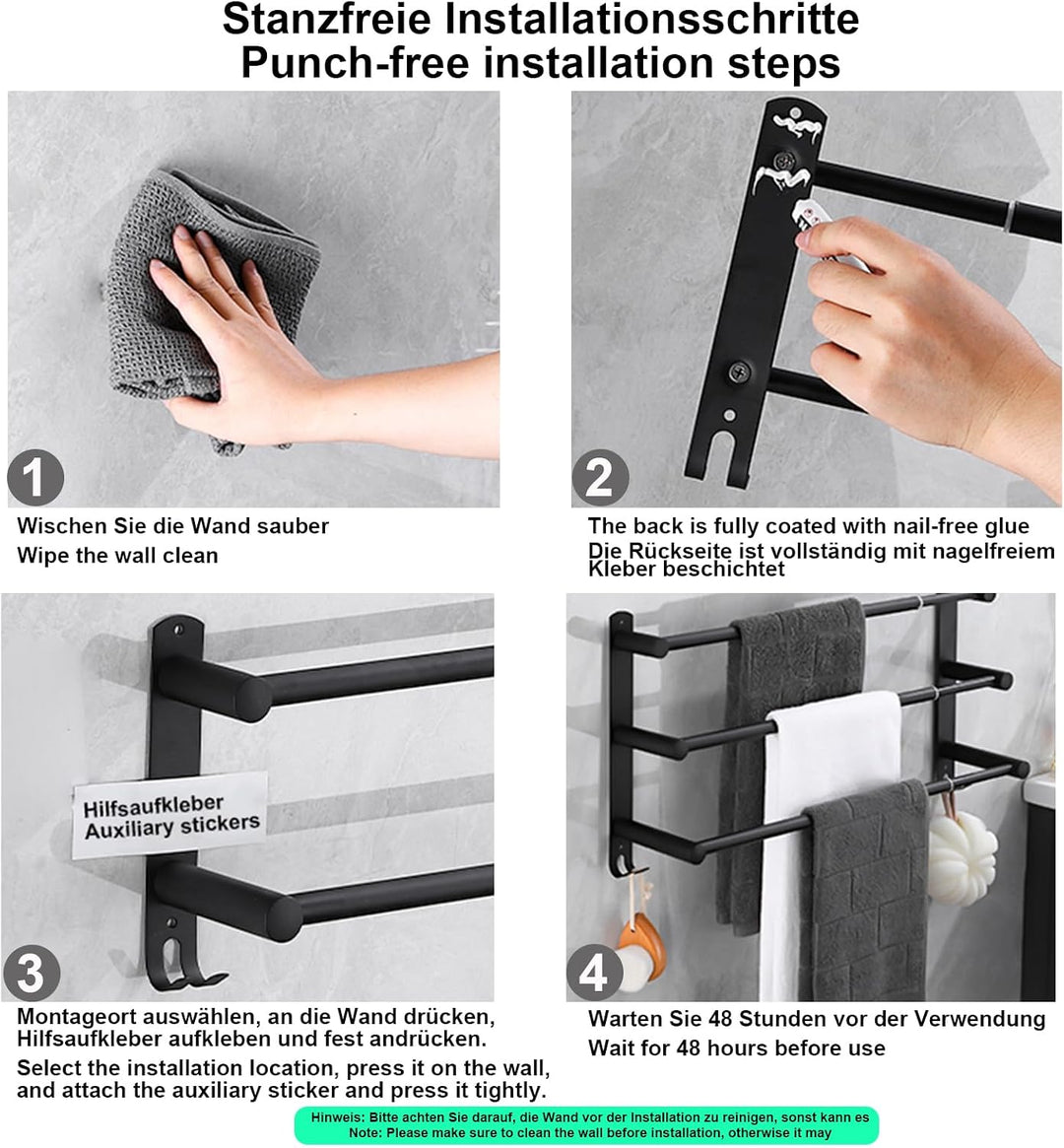 Stanzfreie Installationsschritte
Punch-free installation steps

1
Wischen Sie die Wand sauber
Wipe the wall clean

2
The back is fully coated with nail-free glue
Die Rückseite ist vollständig mit nagelfreiem Kleber beschichtet

Hilfsaufkleber
Auxiliary stickers

3
Montageort auswählen, an die Wand drücken, Hilfsaufkleber aufkleben und fest andrücken.
Select the installation location, press it on the wall, and attach the auxiliary sticker and press it tightly.

4
Warten Sie 48 Stunden vor der Verwendung
Wait for 48 hours before use

Hinweis: Bitte achten Sie darauf, die Wand vor der Installation zu reinigen, sonst kann es
Note: Please make sure to clean the wall before installation, otherwise it may