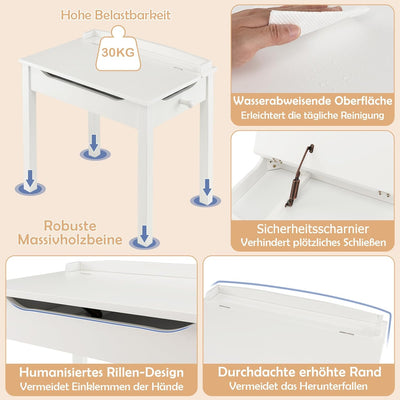 Hohe Belastbarkeit

30KG

Robuste Massivholzbeine

Wasserabweisende Oberfläche
Erleichtert die tägliche Reinigung

Sicherheitsscharnier
Verhindert plötzliches Schließen

Humanisiertes Rillen-Design
Vermeidet Einklemmen der Hände

Durchdachte erhöhte Rand
Vermeidet das Herunterfallen