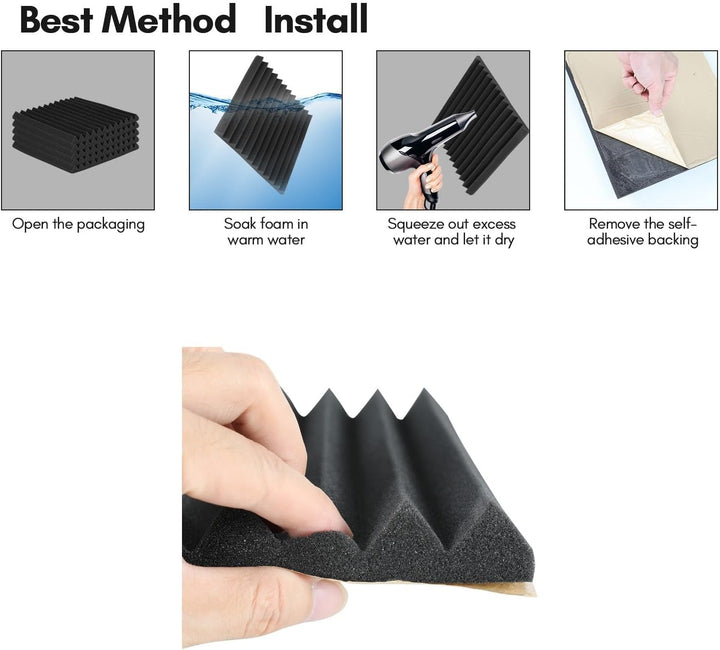 Best Method Install

Open the packaging

Soak foam in warm water

Squeeze out excess water and let it dry

Remove the self-adhesive backing