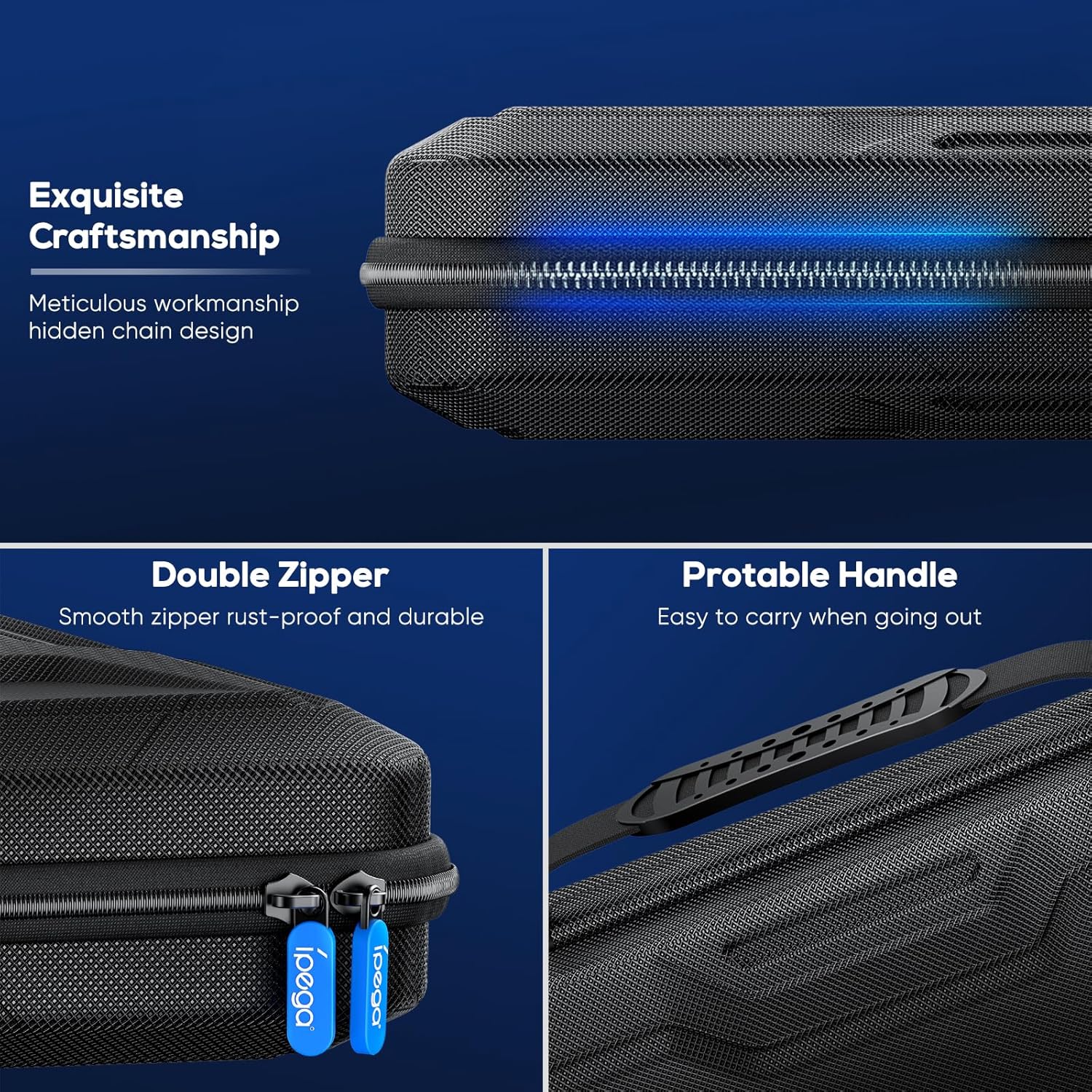 Exquisite Craftsmanship

Meticulous workmanship hidden chain design

Double Zipper

Smooth zipper rust-proof and durable

ipega

ipega

Protable Handle

Easy to carry when going out