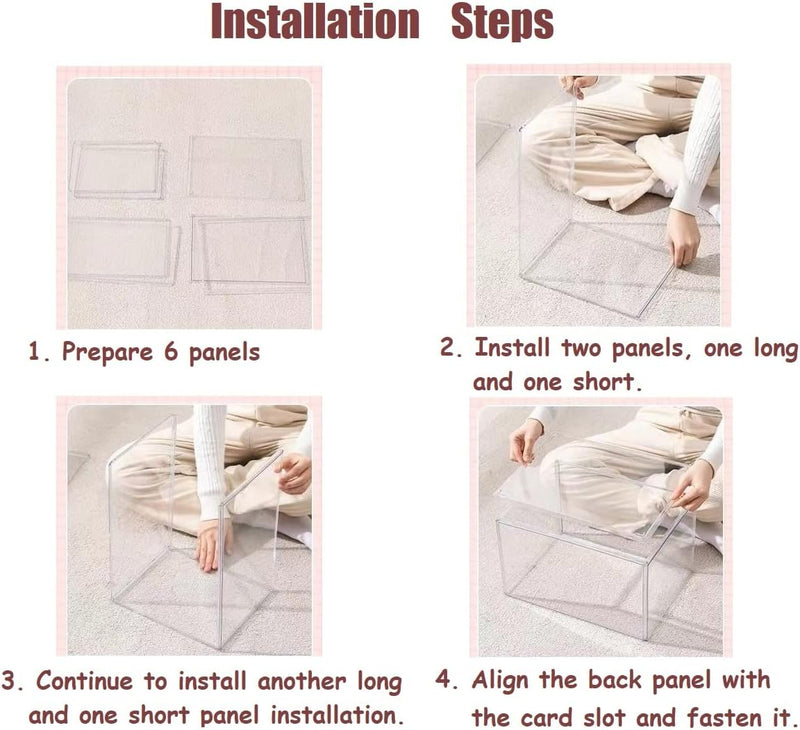 Installation Steps

1. Prepare 6 panels

2. Install two panels, one long and one short.

3. Continue to install another long and one short panel installation.

4. Align the back panel with the card slot and fasten it.