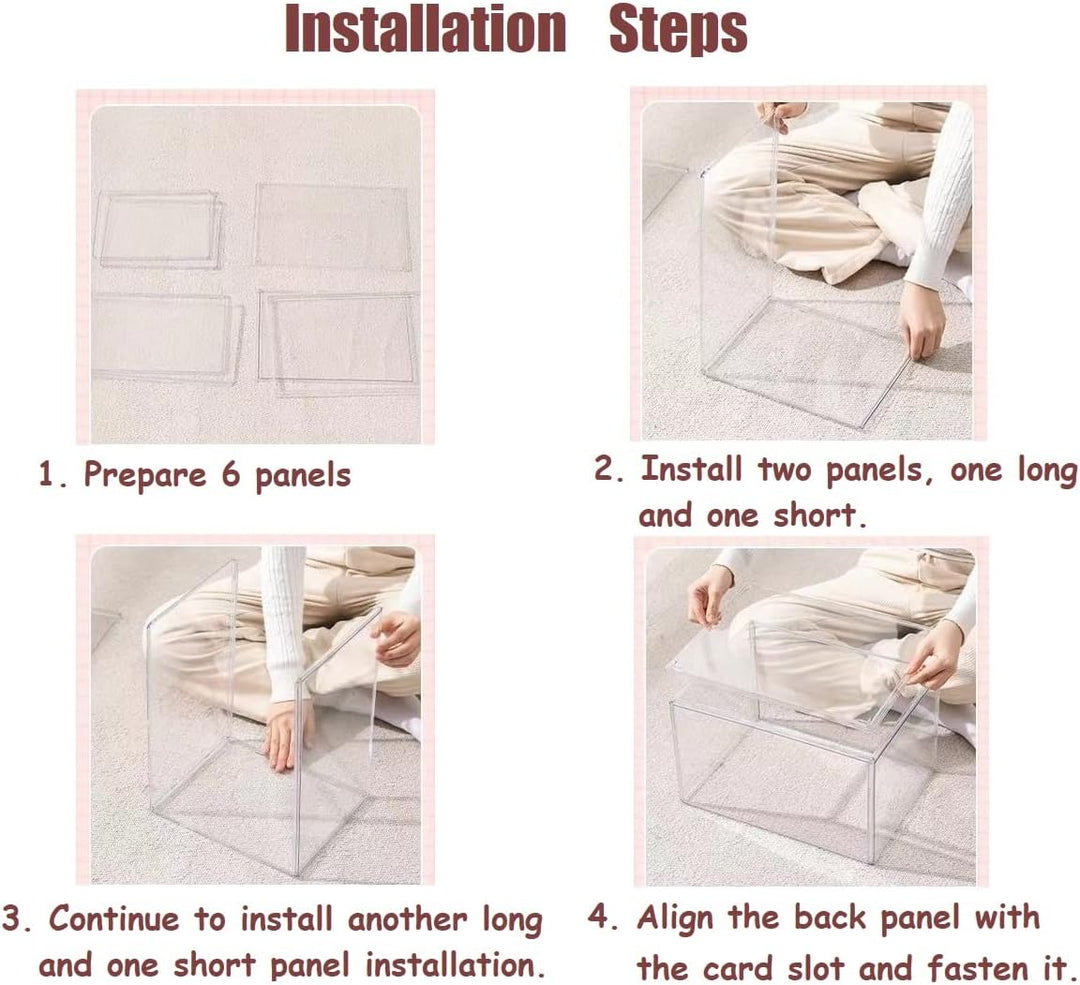 Installation Steps

1. Prepare 6 panels

2. Install two panels, one long and one short.

3. Continue to install another long and one short panel installation.

4. Align the back panel with the card slot and fasten it.