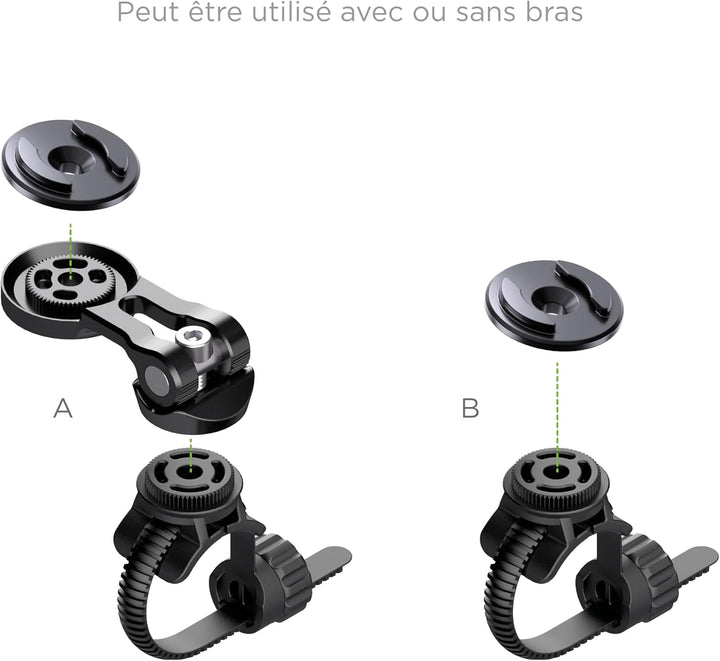 Peut être utilisé avec ou sans bras

A

B