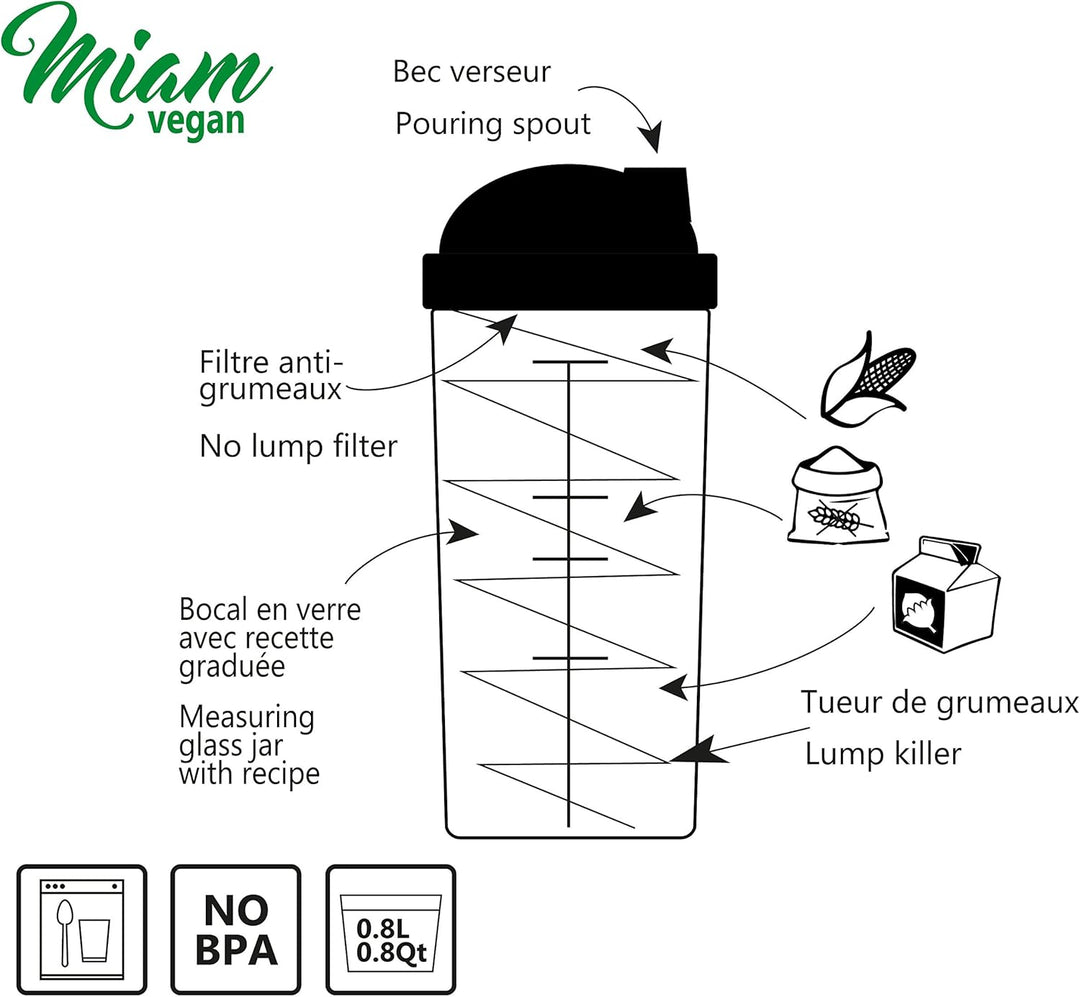 Miam vegan

Bec verseur

Pouring spout

Filtre anti-grumeaux

No lump filter

Bocal en verre avec recette graduée

Measuring glass jar with recipe

Tueur de grumeaux

Lump killer

NO BPA

0.8L
0.8Qt