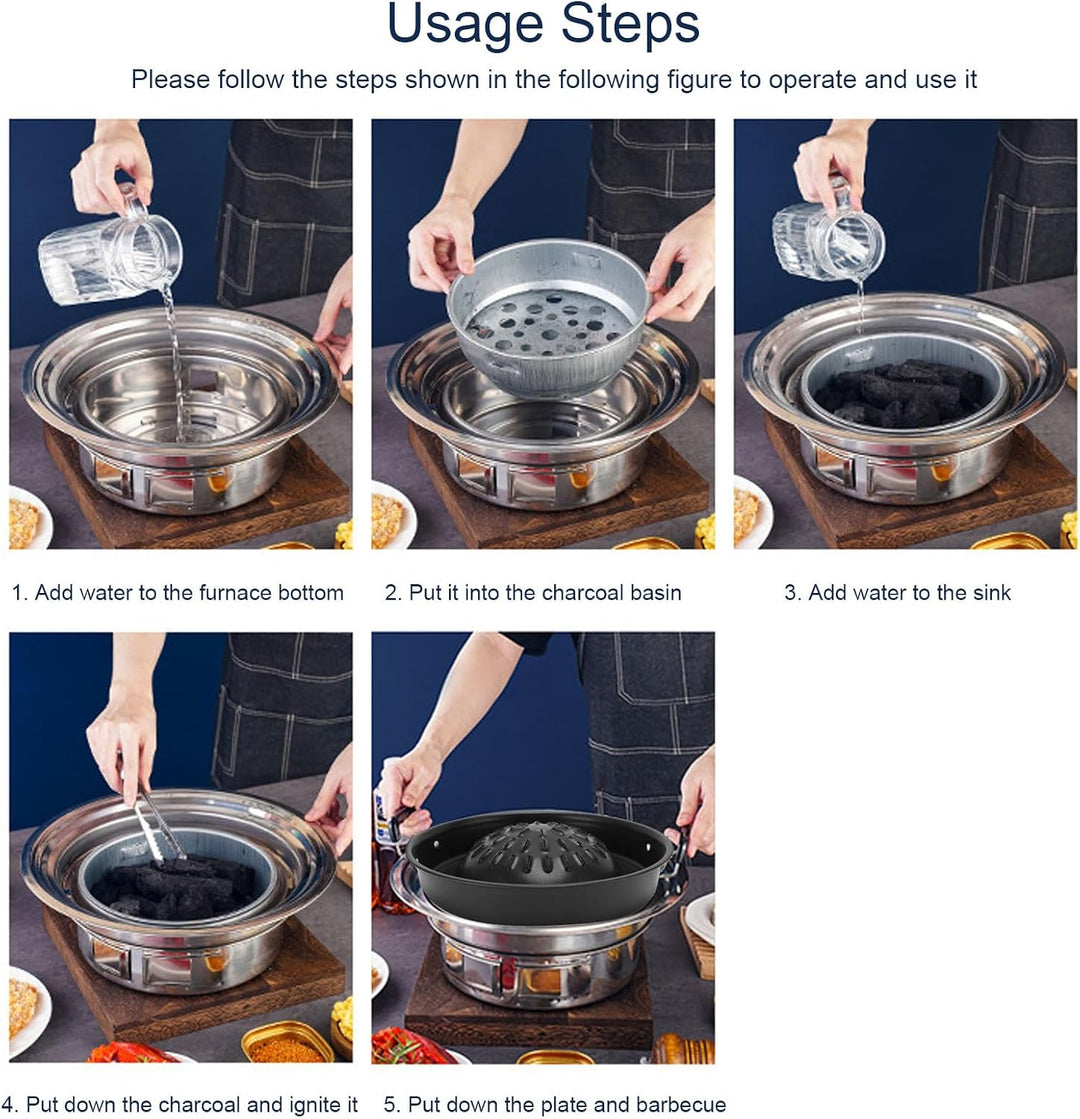 Usage Steps

Please follow the steps shown in the following figure to operate and use it

1. Add water to the furnace bottom

2. Put it into the charcoal basin

3. Add water to the sink

4. Put down the charcoal and ignite it

5. Put down the plate and barbecue