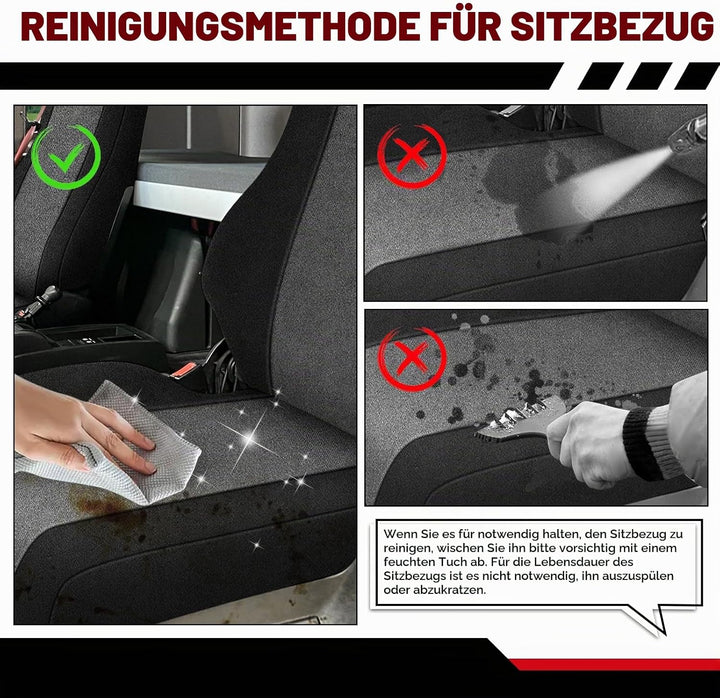 REINIGUNGSMETHODE FÜR SITZBEZUG

Wenn Sie es für notwendig halten, den Sitzbezug zu reinigen, wischen Sie ihn bitte vorsichtig mit einem feuchten Tuch ab. Für die Lebensdauer des Sitzbezugs ist es nicht notwendig, ihn auszuspülen oder abzukratzen.