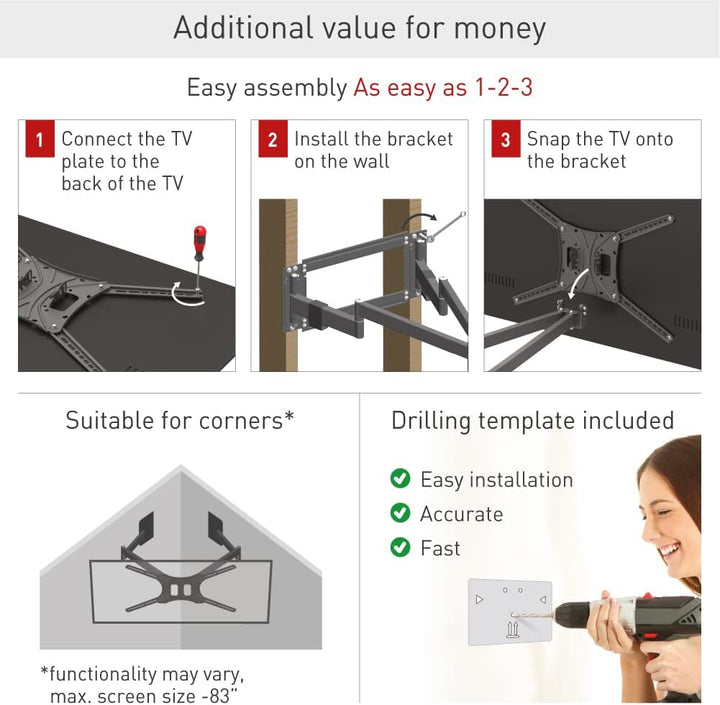 Additional value for money

Easy assembly As easy as 1-2-3

1 Connect the TV plate to the back of the TV

2 Install the bracket on the wall

3 Snap the TV onto the bracket

Suitable for corners*

*functionality may vary, max. screen size -83"

Drilling template included

Easy installation

Accurate

Fast