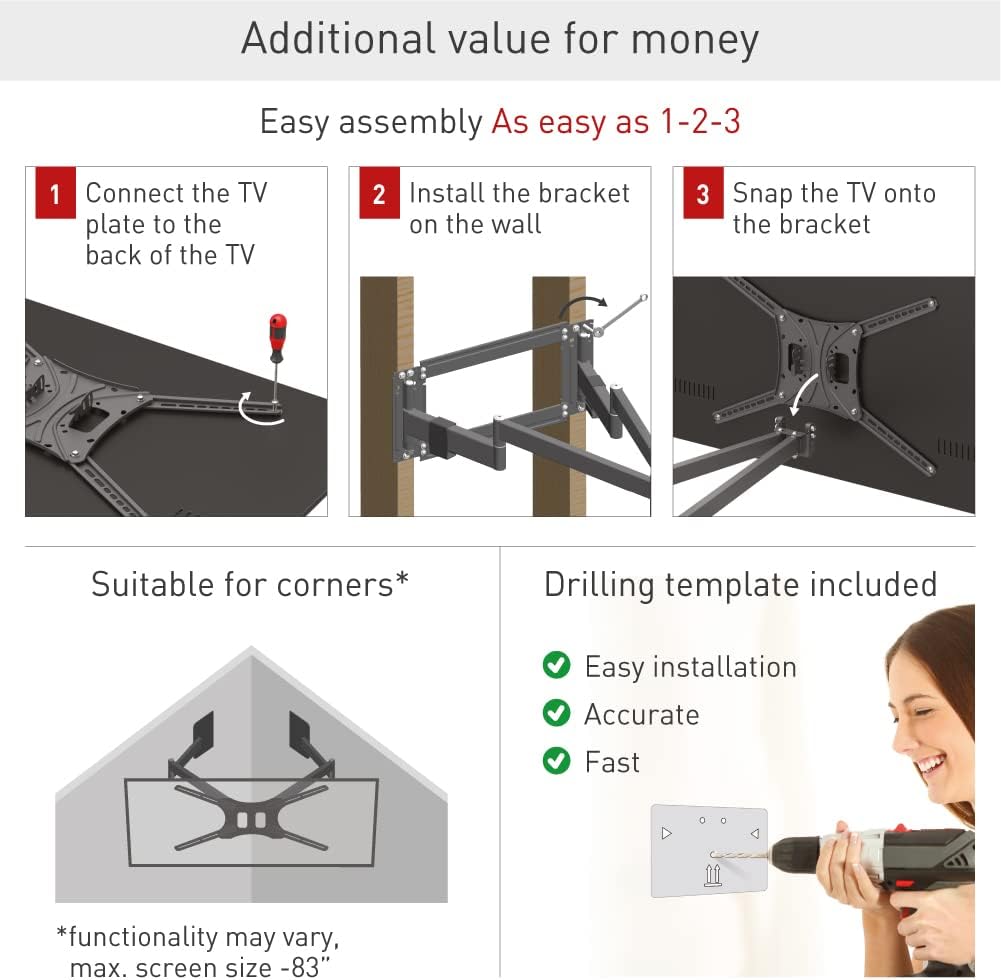 Additional value for money

Easy assembly As easy as 1-2-3

1 Connect the TV plate to the back of the TV

2 Install the bracket on the wall

3 Snap the TV onto the bracket

Suitable for corners*

*functionality may vary, max. screen size -83"

Drilling template included

Easy installation

Accurate

Fast