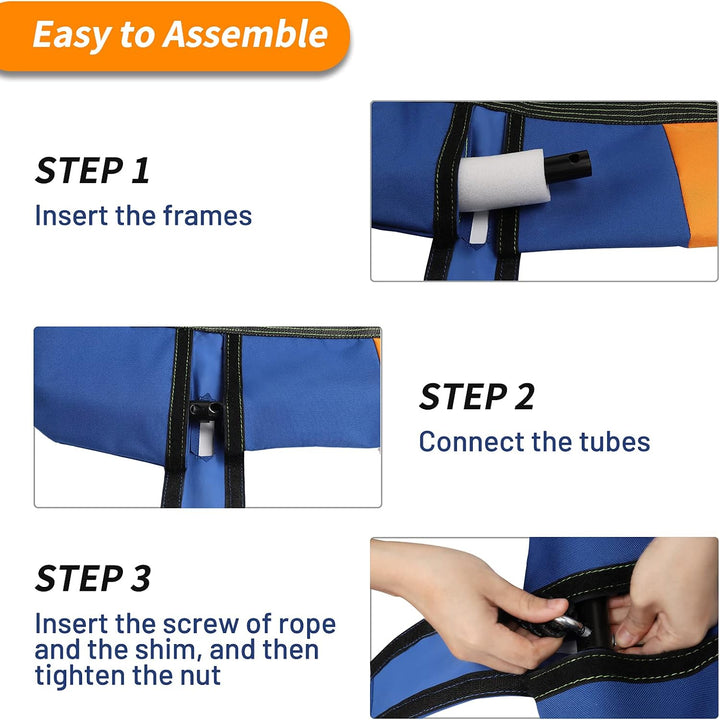 Easy to Assemble

STEP 1
Insert the frames

STEP 2
Connect the tubes

STEP 3
Insert the screw of rope and the shim, and then tighten the nut