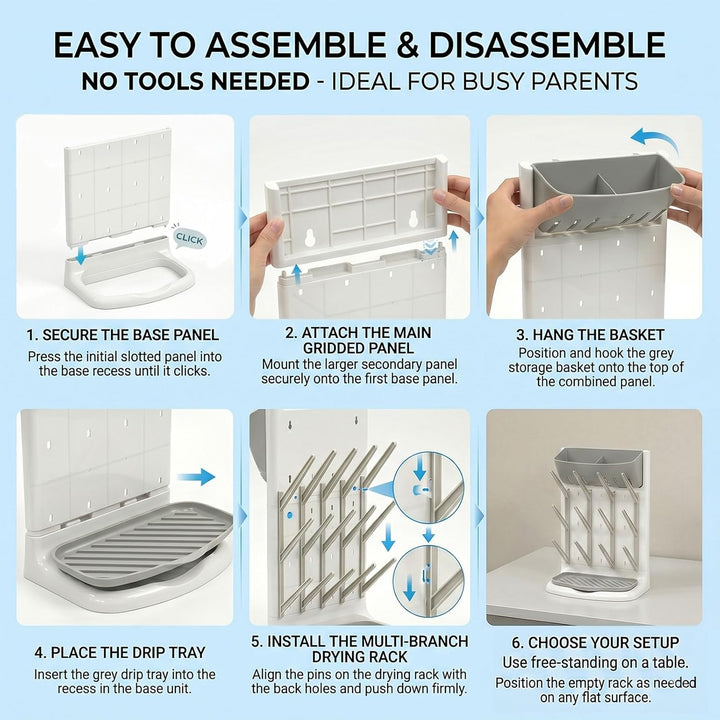 EASY TO ASSEMBLE & DISASSEMBLE
NO TOOLS NEEDED - IDEAL FOR BUSY PARENTS

CLICK

1. SECURE THE BASE PANEL
Press the initial slotted panel into the base recess until it clicks.

2. ATTACH THE MAIN GRIDDED PANEL
Mount the larger secondary panel securely onto the first base panel.

3. HANG THE BASKET
Position and hook the grey storage basket onto the top of the combined panel.

4. PLACE THE DRIP TRAY
Insert the grey drip tray into the recess in the base unit.

5. INSTALL THE MULTI-BRANCH DRYING RACK
Align the pins on the drying rack with the back holes and push down firmly.

6. CHOOSE YOUR SETUP
Use free-standing on a table.
Position the empty rack as needed on any flat surface.