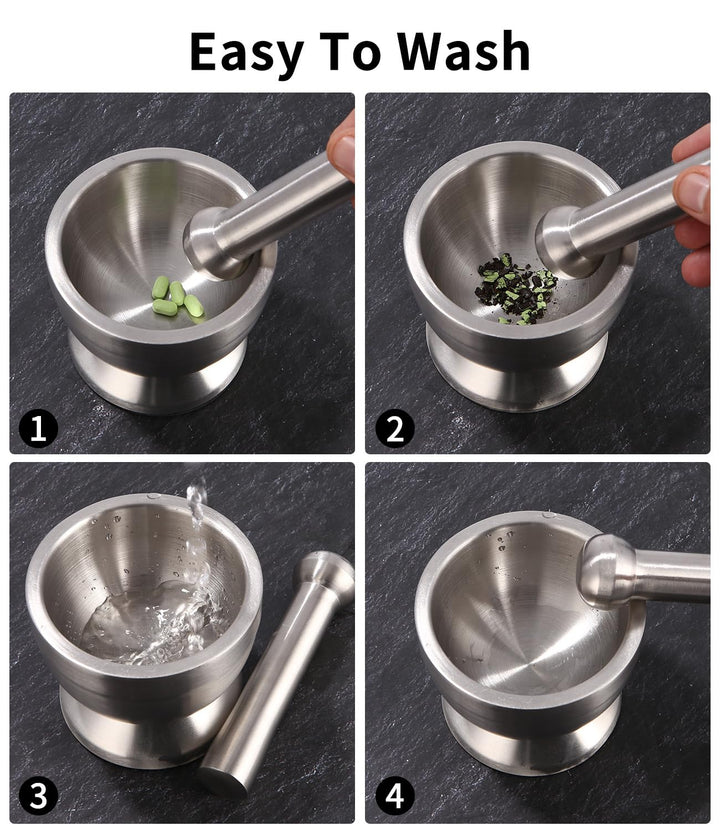 Easy To Wash

1

2

3

4