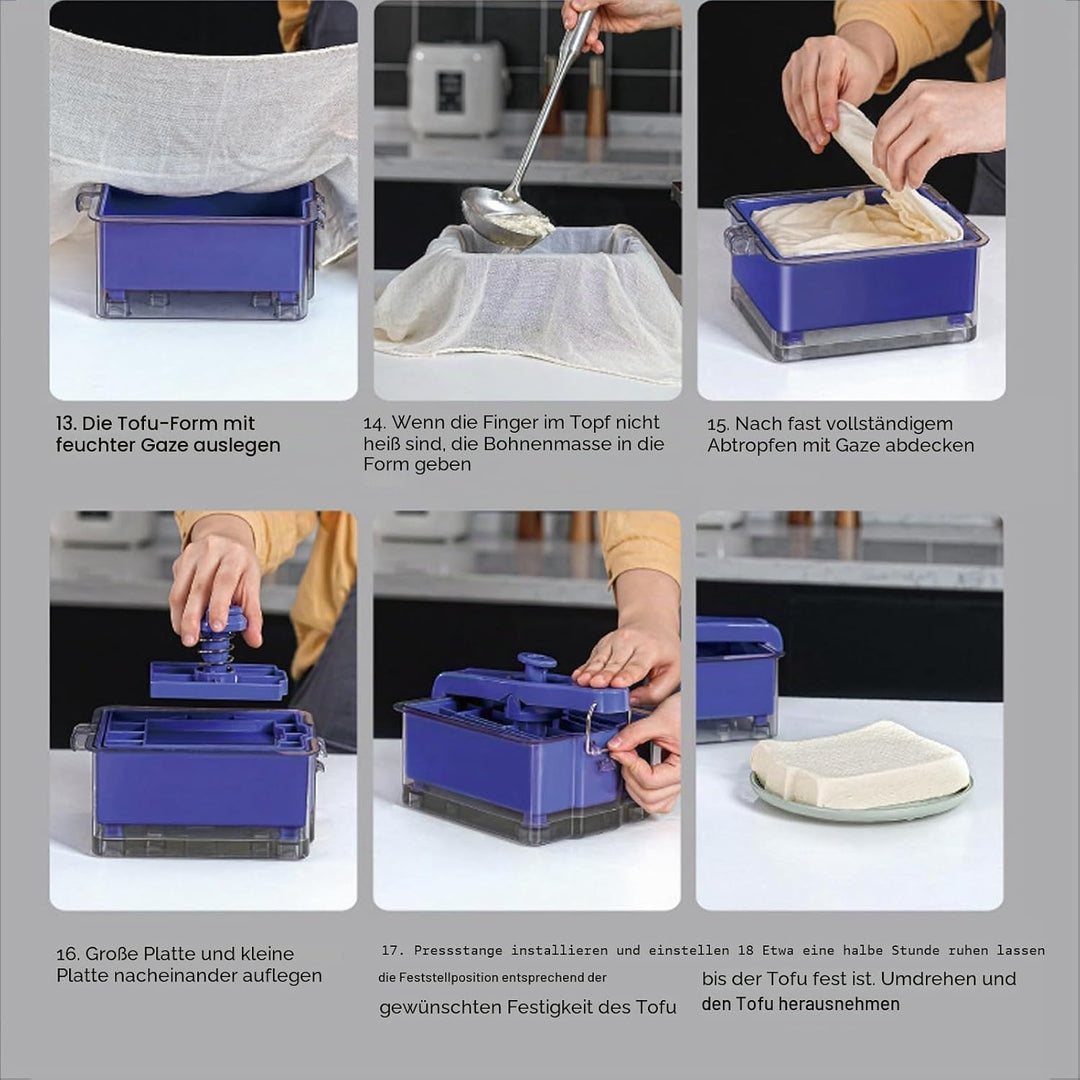 13. Die Tofu-Form mit feuchter Gaze auslegen

14. Wenn die Finger im Topf nicht heiß sind, die Bohnenmasse in die Form geben

15. Nach fast vollständigem Abtropfen mit Gaze abdecken

16. Große Platte und kleine Platte nacheinander auflegen

17. Pressstange installieren und einstellen die Feststellposition entsprechend der gewünschten Festigkeit des Tofu

18 Etwa eine halbe Stunde ruhen lassen bis der Tofu fest ist. Umdrehen und den Tofu herausnehmen