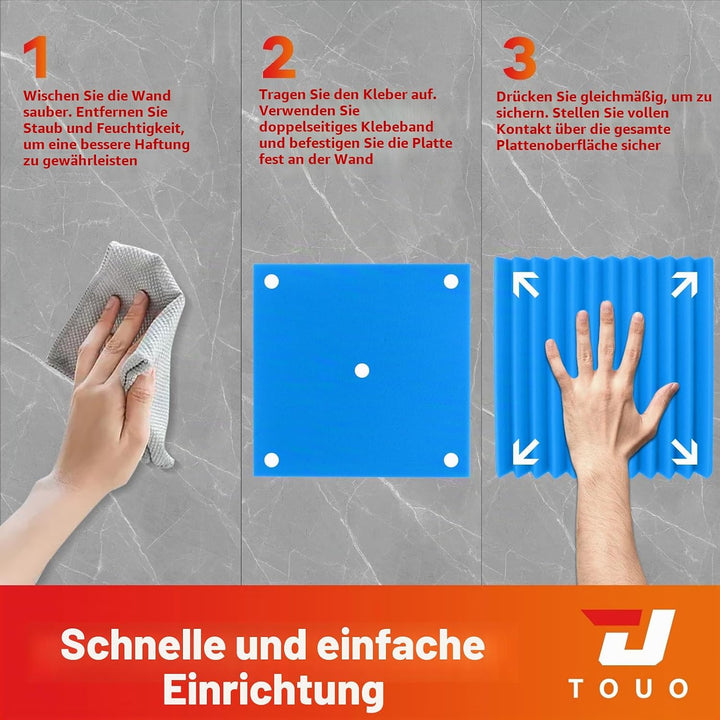 1
Wischen Sie die Wand sauber. Entfernen Sie Staub und Feuchtigkeit, um eine bessere Haftung zu gewährleisten

2
Tragen Sie den Kleber auf. Verwenden Sie doppelseitiges Klebeband und befestigen Sie die Platte fest an der Wand

3
Drücken Sie gleichmäßig, um zu sichern. Stellen Sie vollen Kontakt über die gesamte Plattenoberfläche sicher

Schnelle und einfache Einrichtung

TOUO