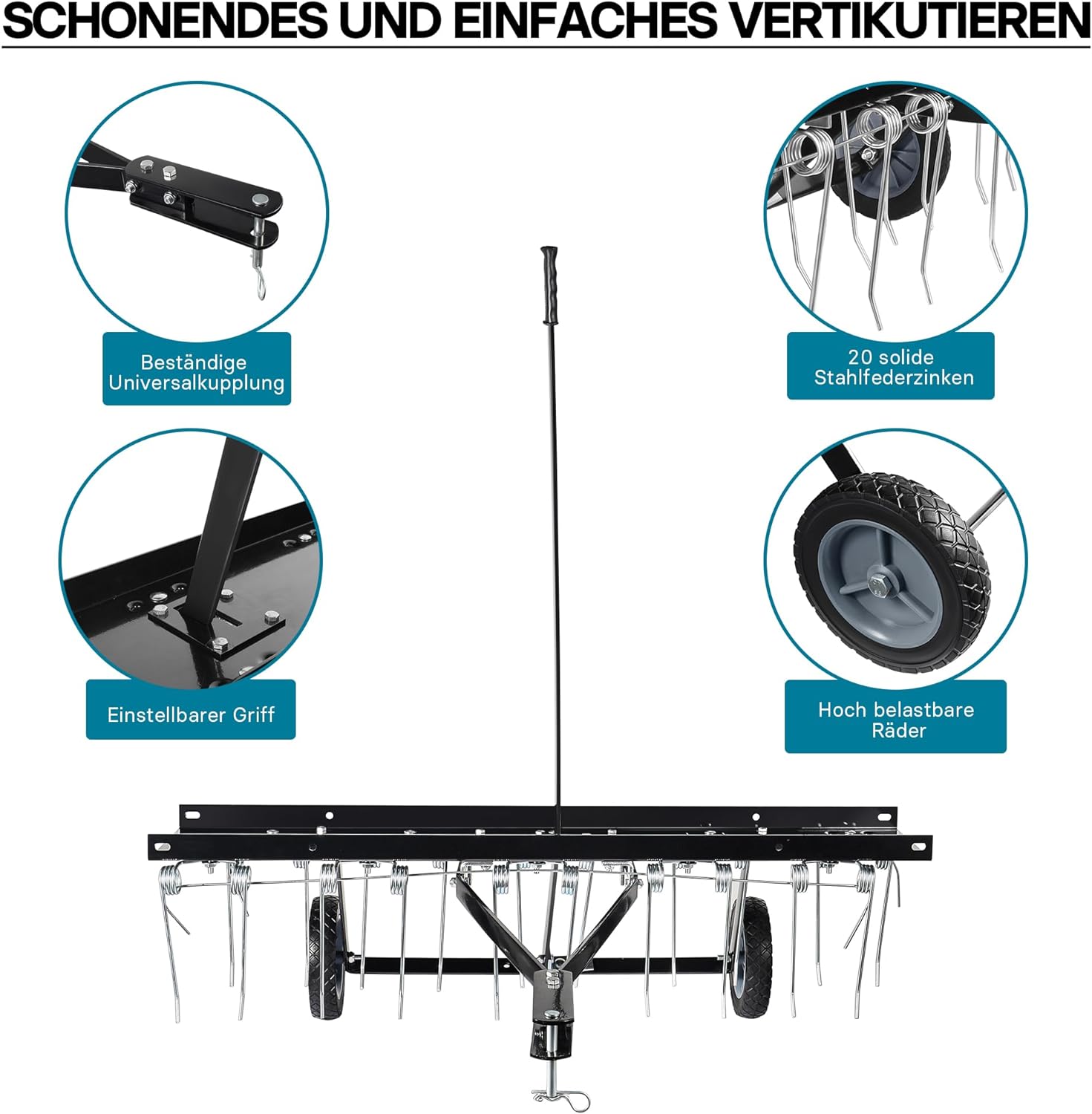 SCHONENDES UND EINFACHES VERTIKUTIEREN

Beständige Universalkupplung

20 solide Stahlfederzinken

Einstellbarer Griff

Hoch belastbare Räder