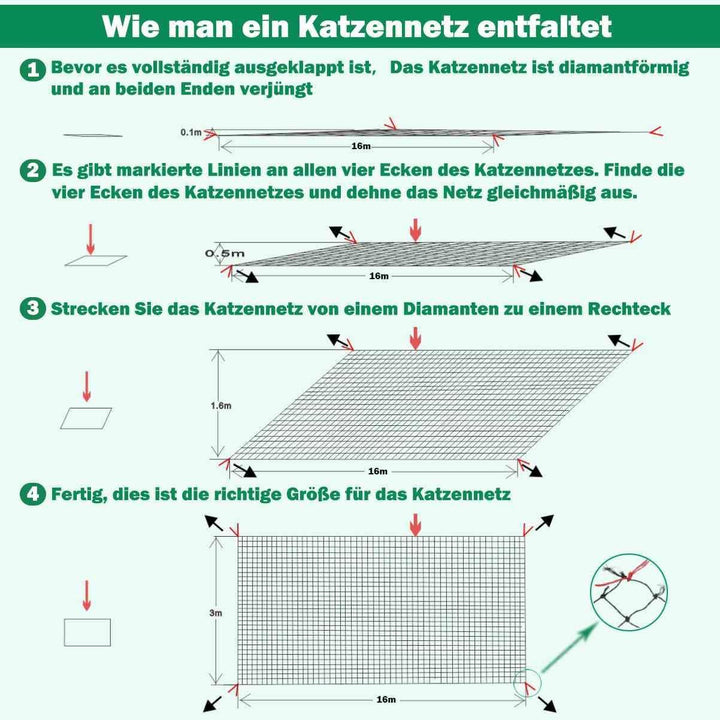 Wie man ein Katzennetz entfaltet

1 Bevor es vollständig ausgeklappt ist, Das Katzennetz ist diamantförmig und an beiden Enden verjüngt

0.1m

16m

2 Es gibt markierte Linien an allen vier Ecken des Katzennetzes. Finde die vier Ecken des Katzennetzes und dehne das Netz gleichmäßig aus.

0.5m

16m

3 Strecken Sie das Katzennetz von einem Diamanten zu einem Rechteck

1.6m

16m

4 Fertig, dies ist die richtige Größe für das Katzennetz

3m

16m