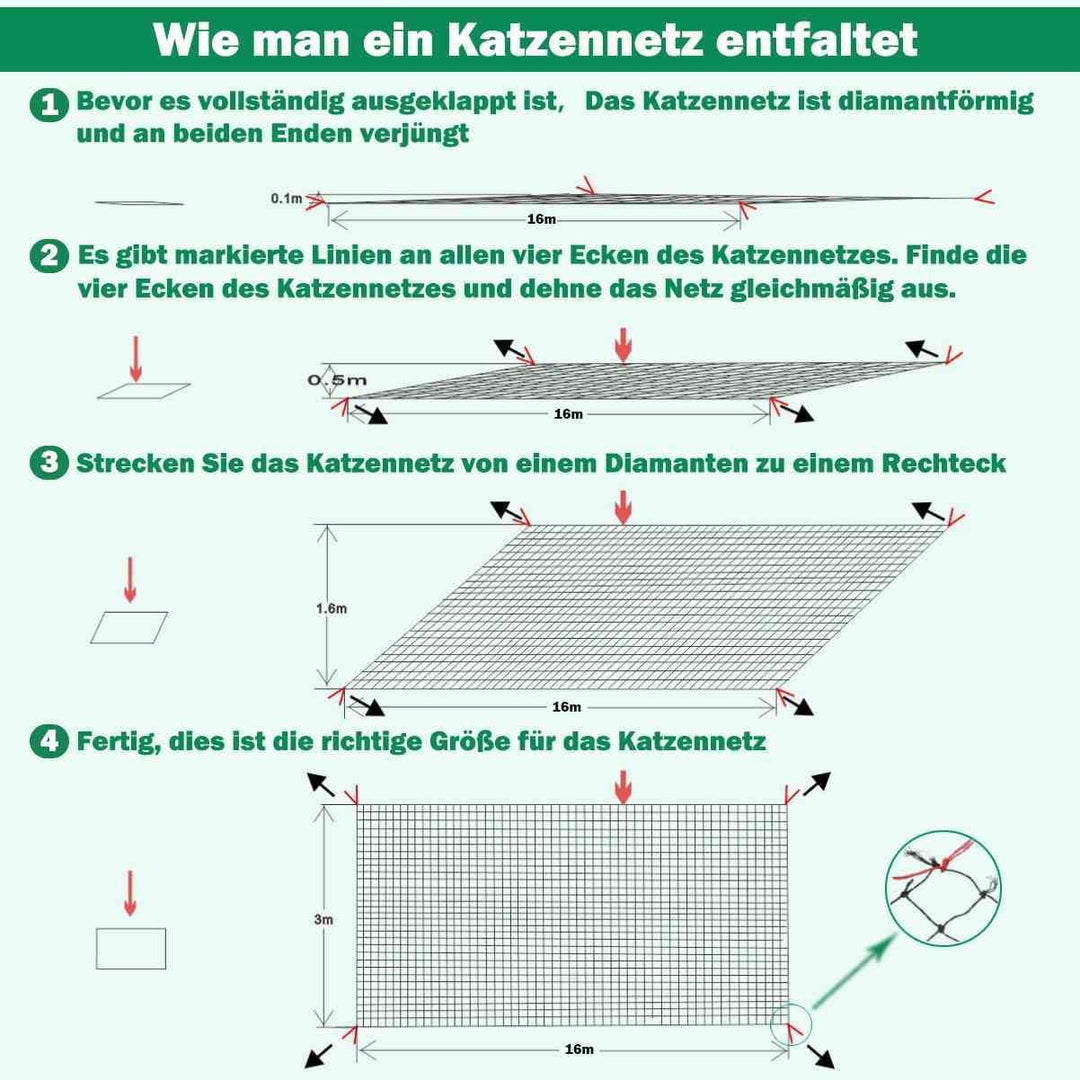 Wie man ein Katzennetz entfaltet

1 Bevor es vollständig ausgeklappt ist, Das Katzennetz ist diamantförmig und an beiden Enden verjüngt

0.1m
16m

2 Es gibt markierte Linien an allen vier Ecken des Katzennetzes. Finde die vier Ecken des Katzennetzes und dehne das Netz gleichmäßig aus.

0.5m
16m

3 Strecken Sie das Katzennetz von einem Diamanten zu einem Rechteck

1.6m
16m

4 Fertig, dies ist die richtige Größe für das Katzennetz

3m
16m