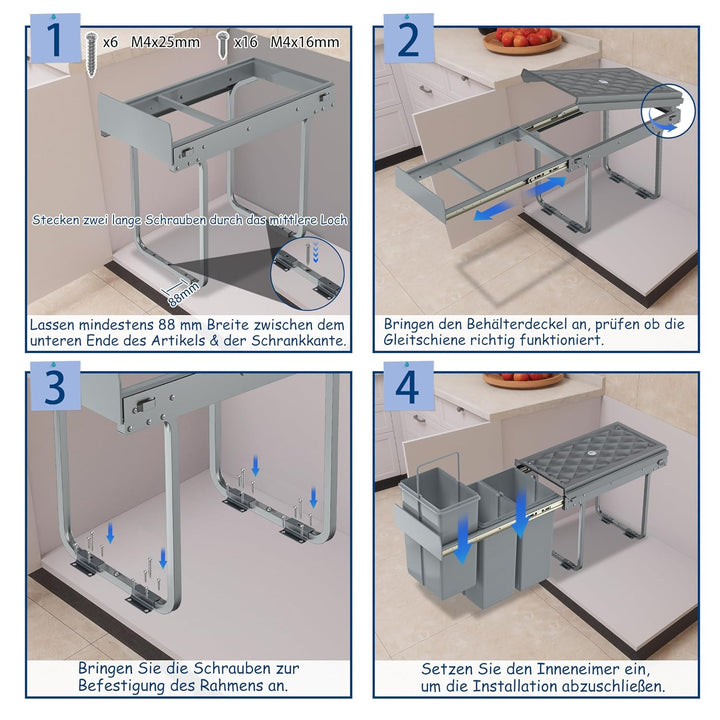 1

x6 M4x25mm x16 M4x16mm

Stecken zwei lange Schrauben durch das mittlere Loch

88mm

Lassen mindestens 88 mm Breite zwischen dem unteren Ende des Artikels & der Schrankkante.

2

Bringen den Behälterdeckel an, prüfen ob die Gleitschiene richtig funktioniert.

3

Bringen Sie die Schrauben zur Befestigung des Rahmens an.

4

Setzen Sie den Inneneimer ein, um die Installation abzuschließen.