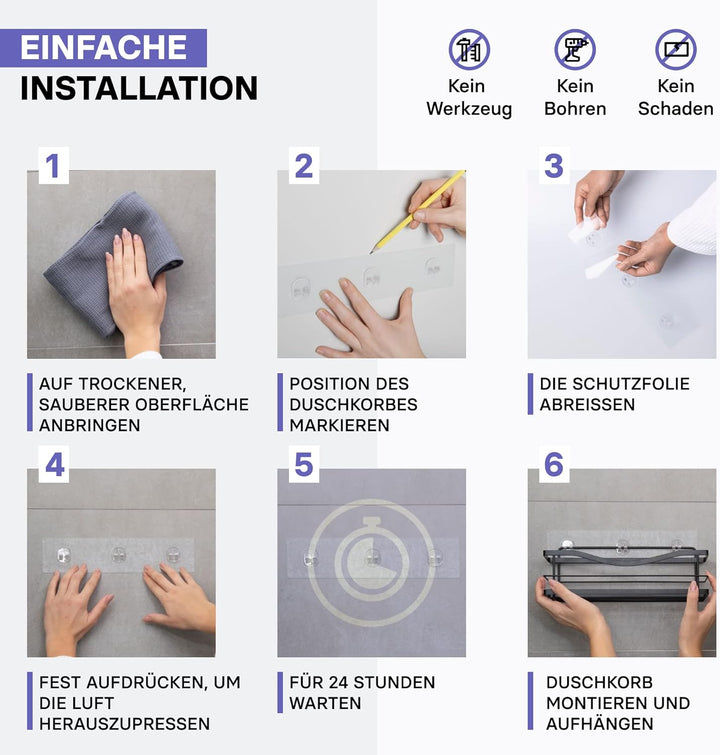 EINFACHE
INSTALLATION

Kein Werkzeug

Kein Bohren

Kein Schaden

1

AUF TROCKENER, SAUBERER OBERFLÄCHE ANBRINGEN

2

POSITION DES DUSCHKORBES MARKIEREN

3

DIE SCHUTZFOLIE ABREISSEN

4

FEST AUFDRÜCKEN, UM DIE LUFT HERAUSZUPRESSEN

5

FÜR 24 STUNDEN WARTEN

6

DUSCHKORB MONTIEREN UND AUFHÄNGEN