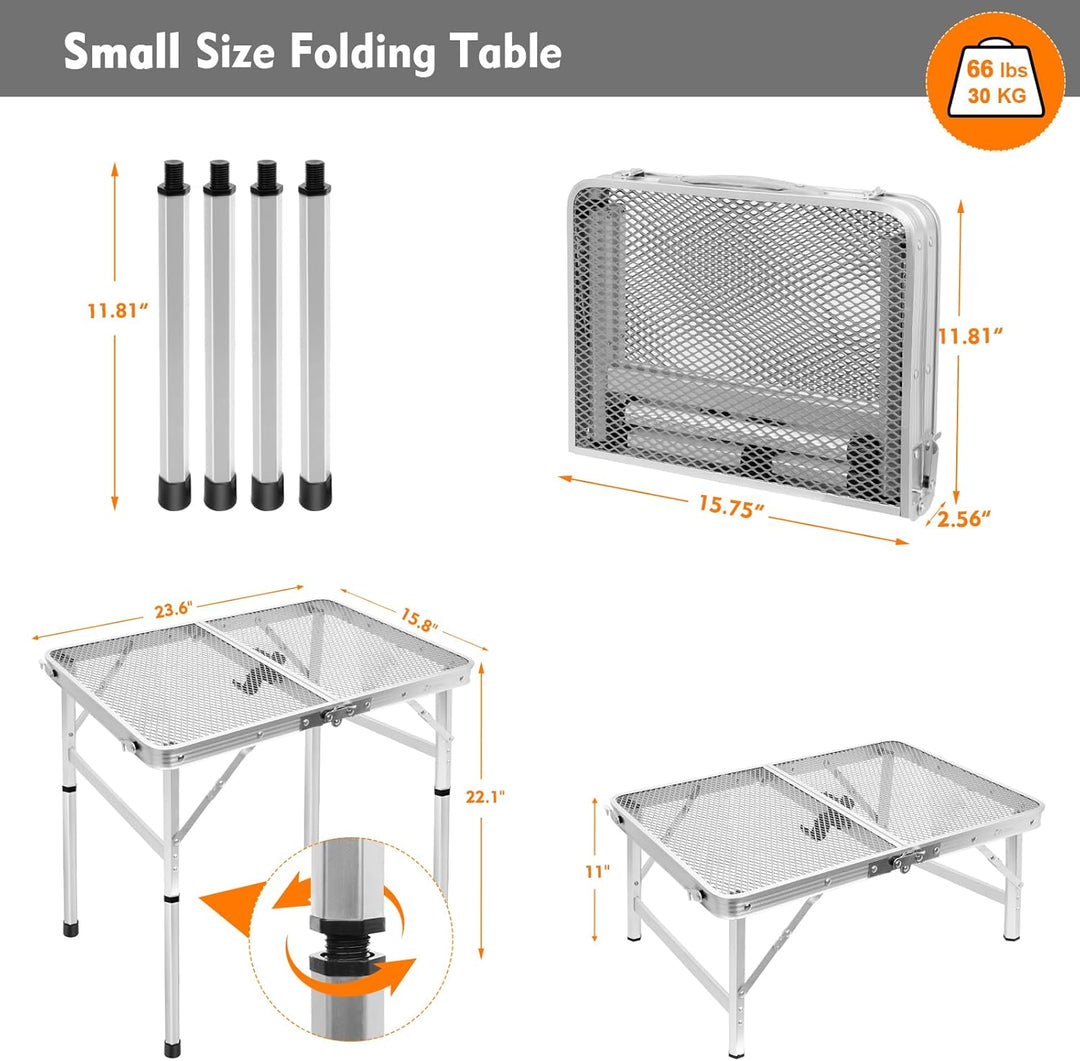 Small Size Folding Table

66 lbs
30 KG

11.81"

11.81"

15.75"

2.56"

23.6"

15.8"

22.1"

11"