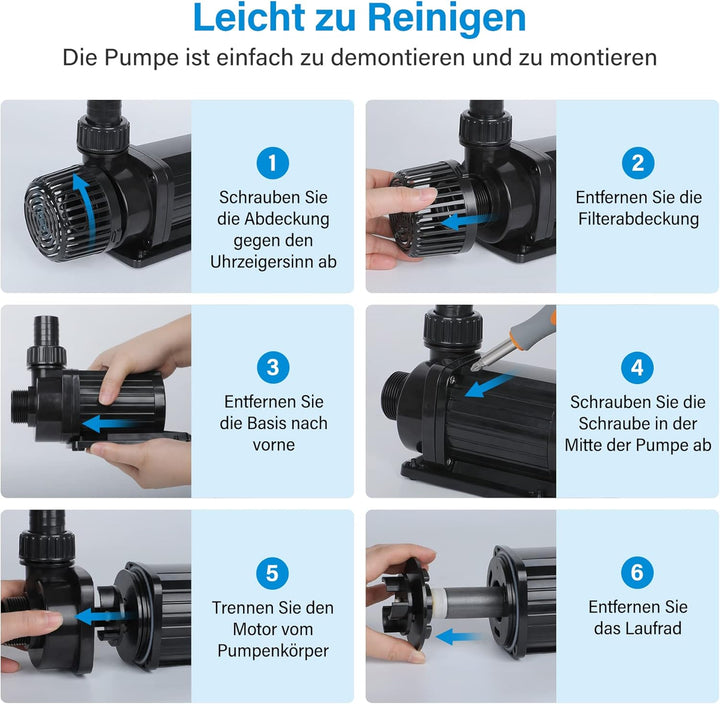 Leicht zu Reinigen

Die Pumpe ist einfach zu demontieren und zu montieren

1

Schrauben Sie die Abdeckung gegen den Uhrzeigersinn ab

2

Entfernen Sie die Filterabdeckung

3

Entfernen Sie die Basis nach vorne

4

Schrauben Sie die Schraube in der Mitte der Pumpe ab

5

Trennen Sie den Motor vom Pumpenkörper

6

Entfernen Sie das Laufrad