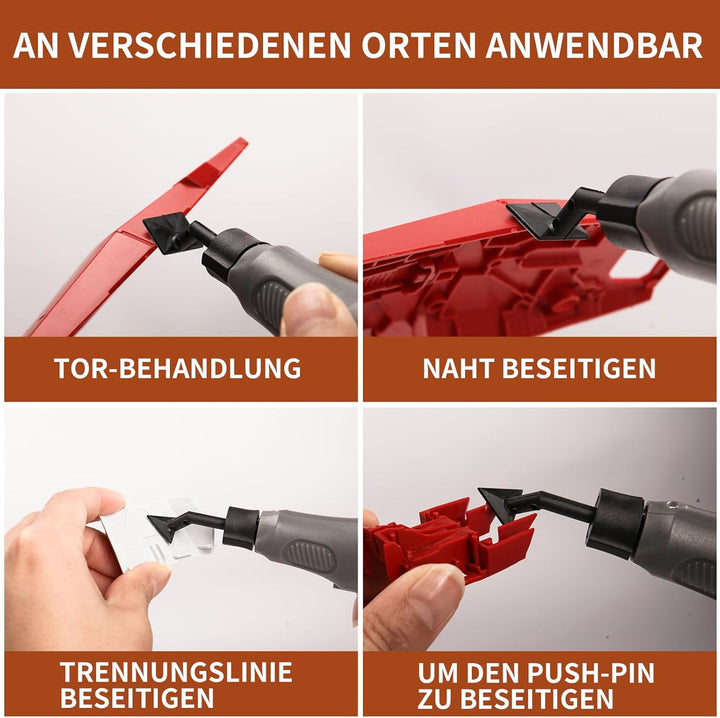 AN VERSCHIEDENEN ORTEN ANWENDBAR

TOR-BEHANDLUNG

NAHT BESEITIGEN

TRENNUNGSLINIE BESEITIGEN

UM DEN PUSH-PIN ZU BESEITIGEN