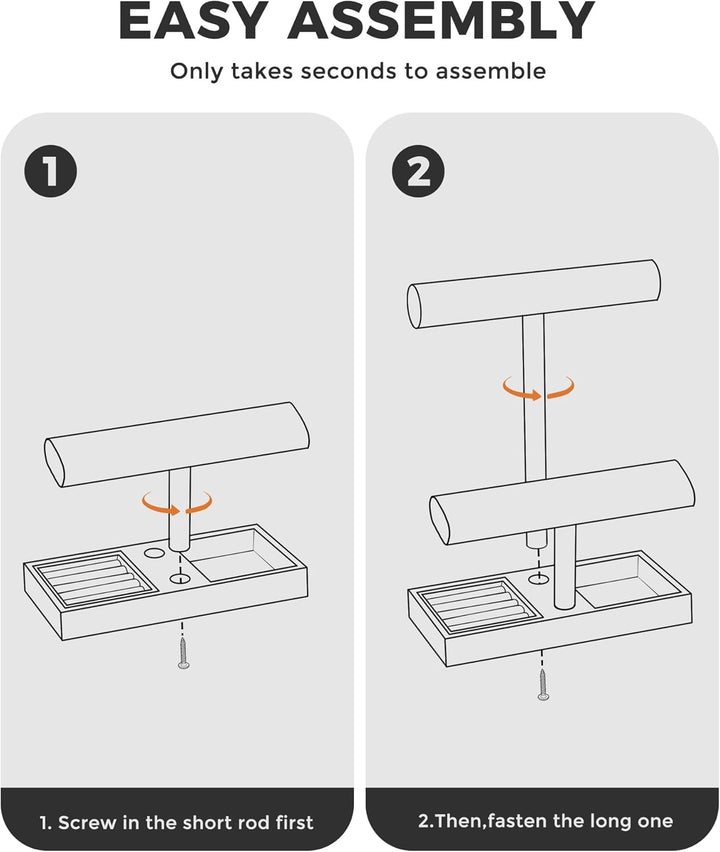 EASY ASSEMBLY

Only takes seconds to assemble

1

1. Screw in the short rod first

2

2.Then,fasten the long one