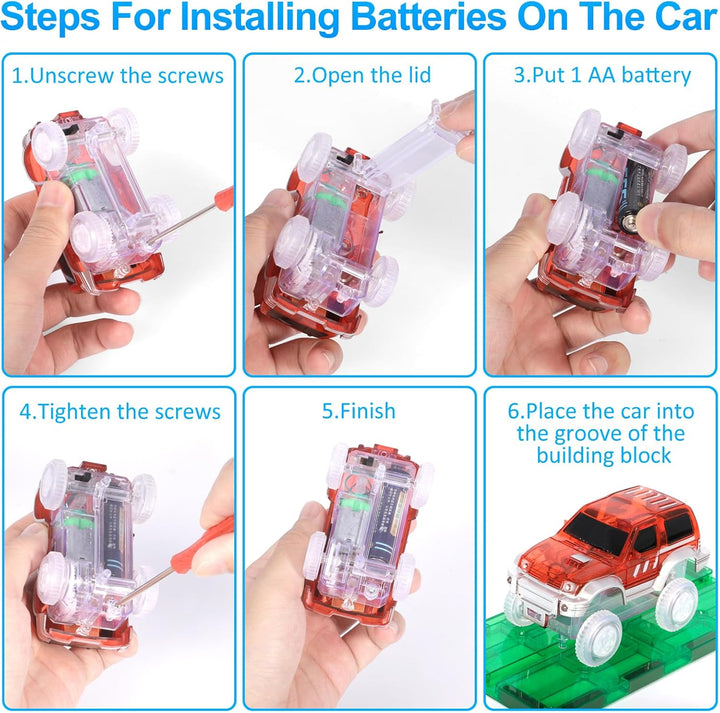 Steps For Installing Batteries On The Car

1.Unscrew the screws

2.Open the lid

3.Put 1 AA battery

4.Tighten the screws

5.Finish

6.Place the car into the groove of the building block