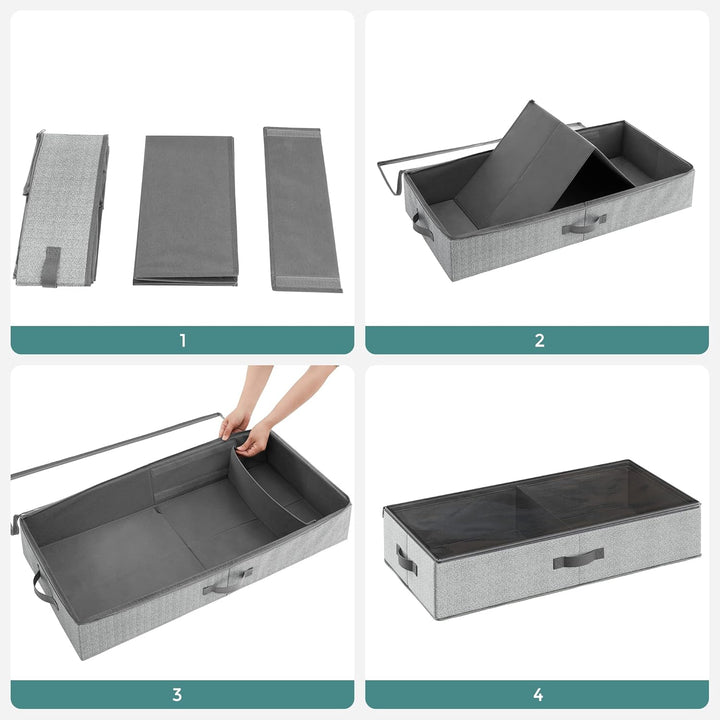 1

2

3

4