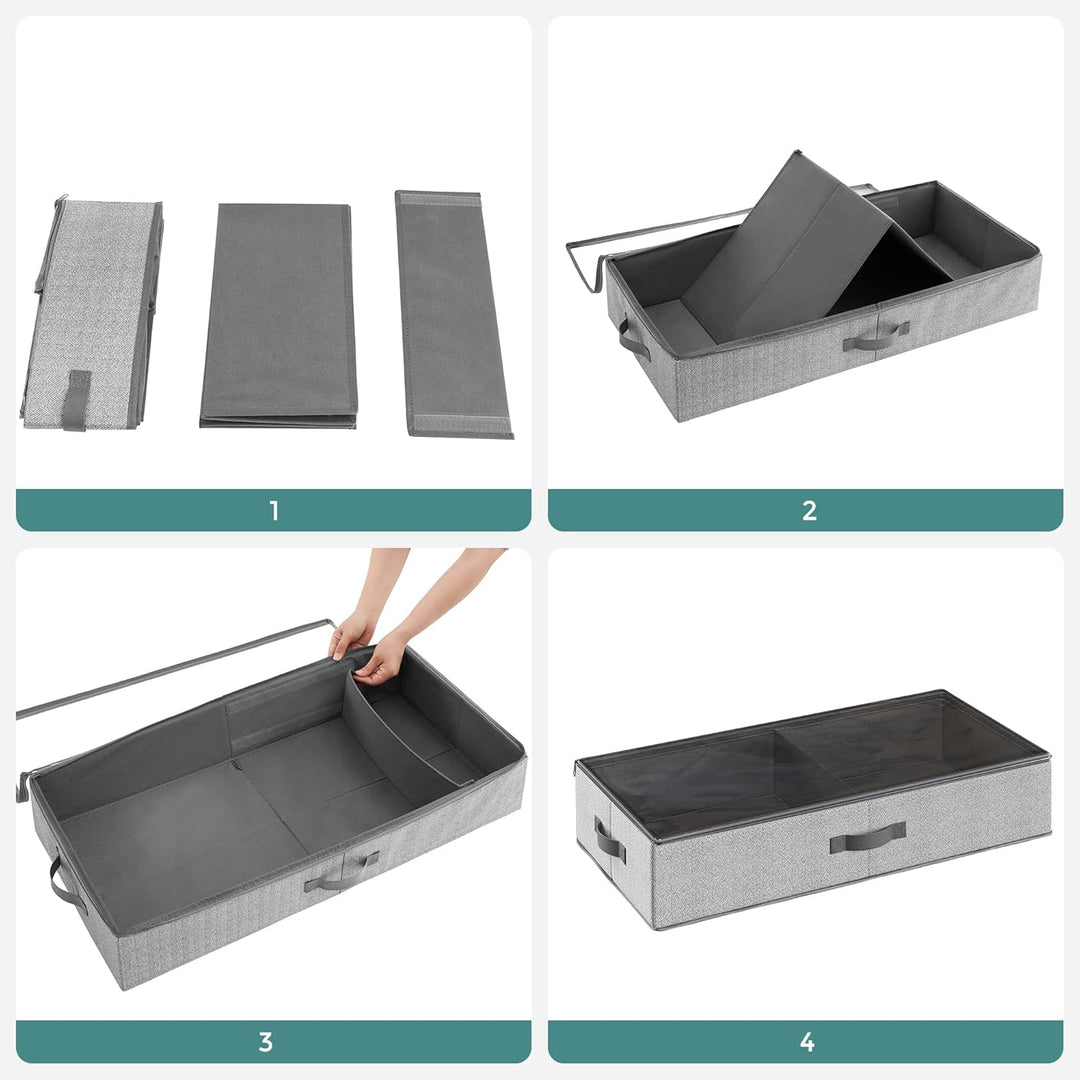 1

2

3

4