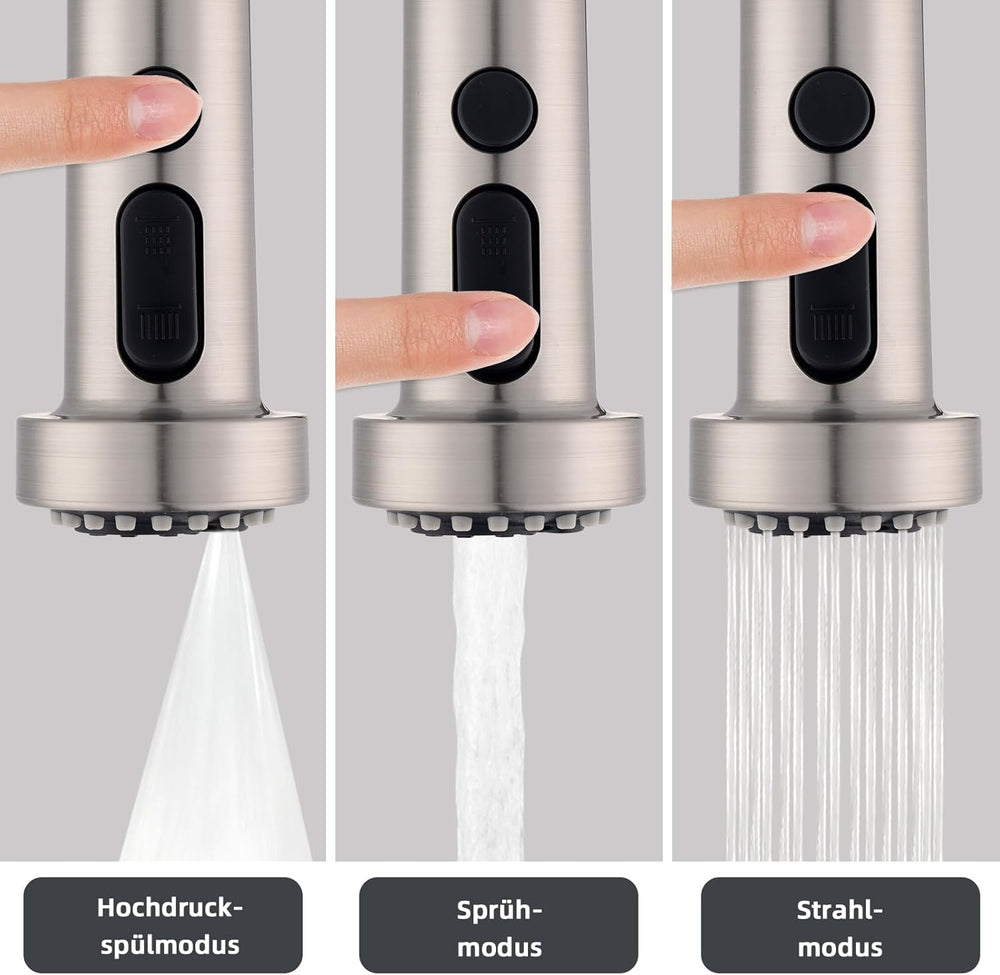 Hochdruck-spülmodus

Sprüh-modus

Strahl-modus