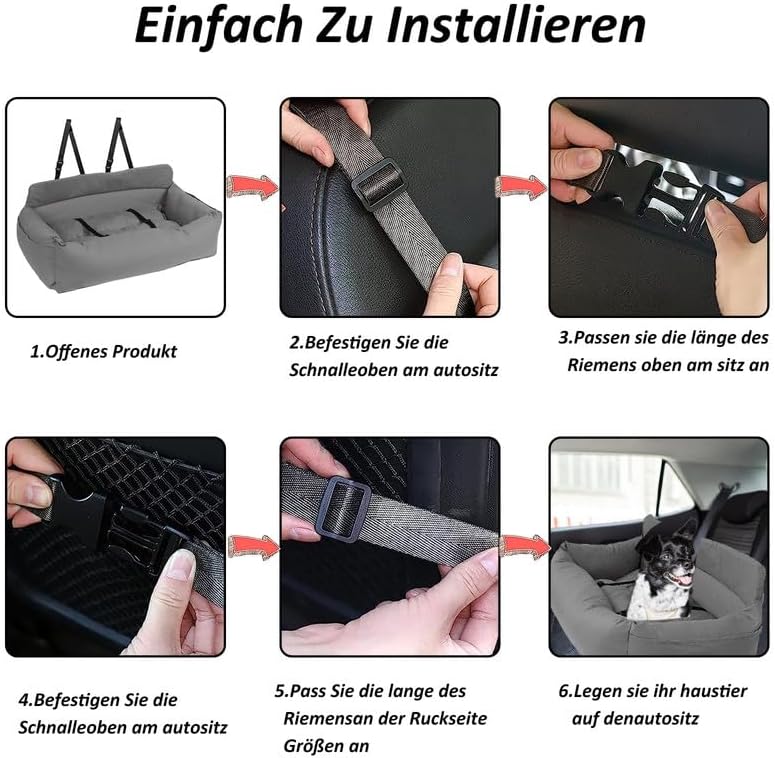 Einfach Zu Installieren

1.Offenes Produkt

2.Befestigen Sie die Schnalleoben am autositz

3.Passen sie die länge des Riemens oben am sitz an

4.Befestigen Sie die Schnalleoben am autositz

5.Pass Sie die lange des Riemensan der Ruckseite Größen an

6.Legen sie ihr haustier auf denautositz