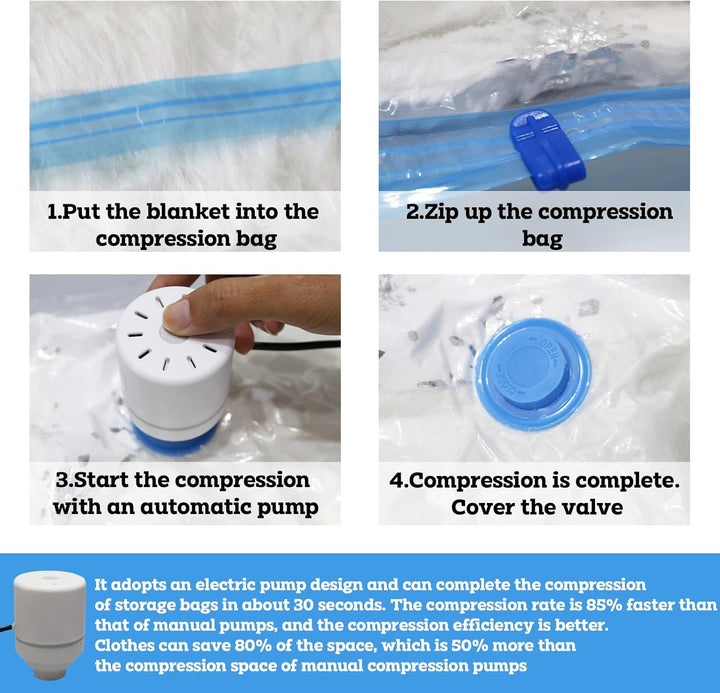 1.Put the blanket into the compression bag

2.Zip up the compression bag

3.Start the compression with an automatic pump

OPEN
CLOSE

4.Compression is complete. Cover the valve

It adopts an electric pump design and can complete the compression of storage bags in about 30 seconds. The compression rate is 85% faster than that of manual pumps, and the compression efficiency is better.
Clothes can save 80% of the space, which is 50% more than the compression space of manual compression pumps