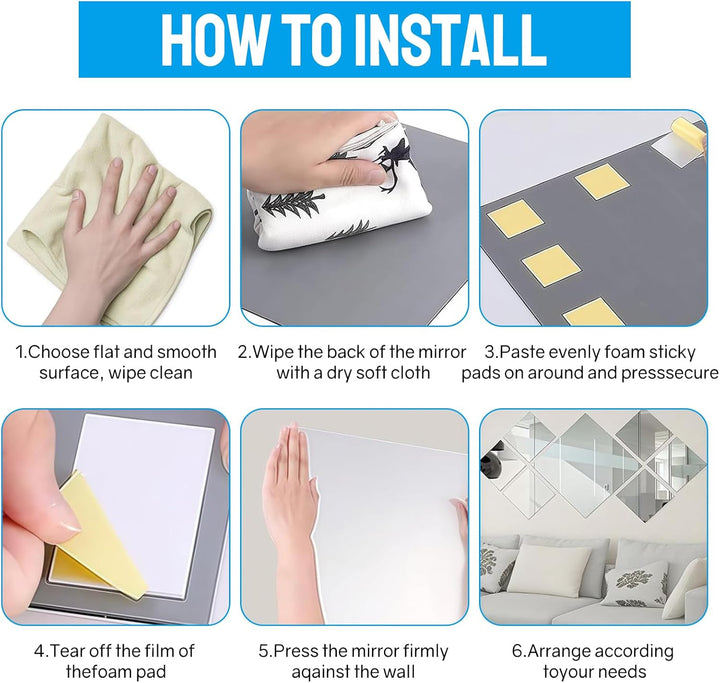 HOW TO INSTALL

1.Choose flat and smooth surface, wipe clean

2.Wipe the back of the mirror with a dry soft cloth

3.Paste evenly foam sticky pads on around and presssecure

4.Tear off the film of thefoam pad

5.Press the mirror firmly aqainst the wall

6.Arrange according toyour needs