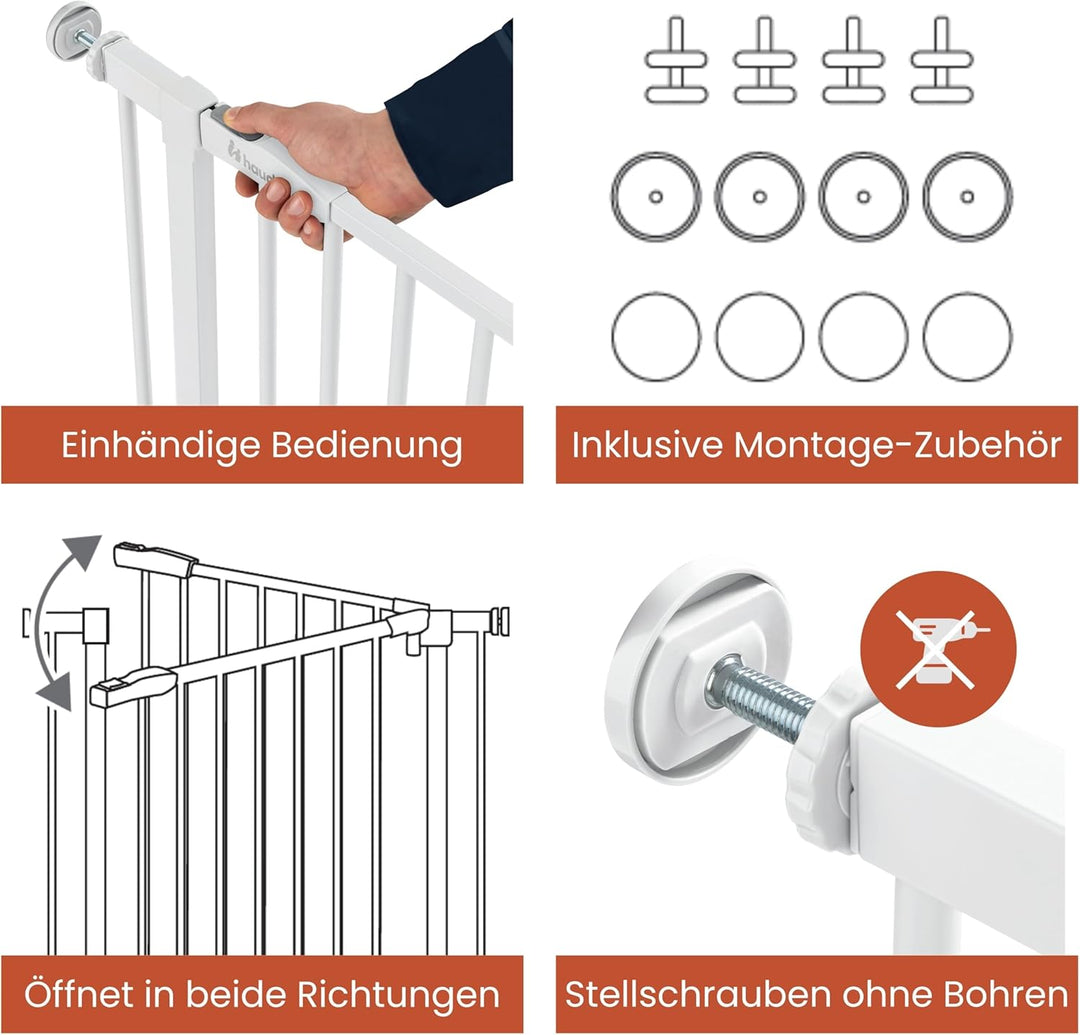 hauck

Einhändige Bedienung

Inklusive Montage-Zubehör

Öffnet in beide Richtungen

Stellschrauben ohne Bohren