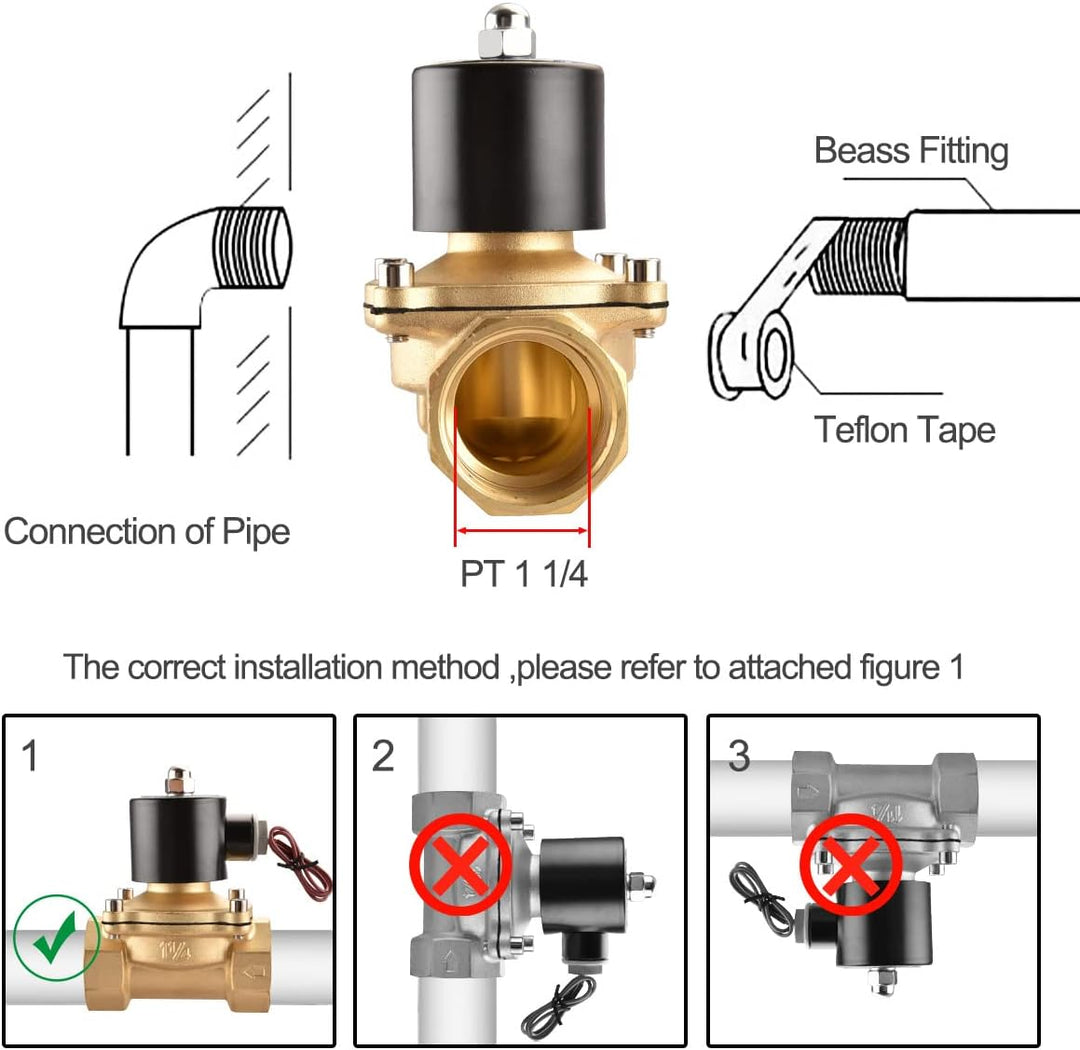 Beass Fitting

Teflon Tape

Connection of Pipe

PT 1 1/4

The correct installation method ,please refer to attached figure 1

1

1¼

2

3

1¼