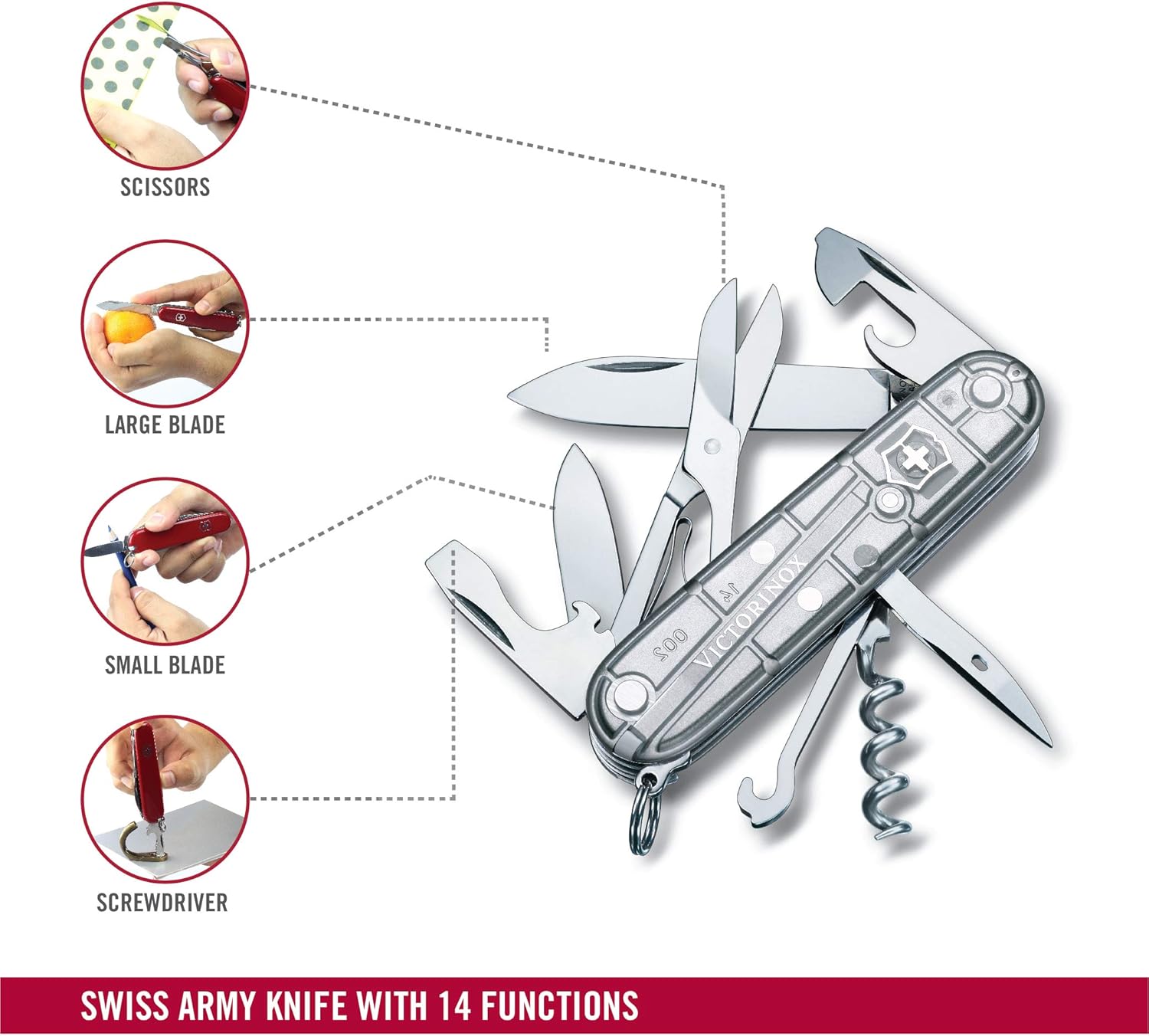 SCISSORS

LARGE BLADE

SMALL BLADE

SCREWDRIVER

VICTORINOX

14

002

SWISS ARMY KNIFE WITH 14 FUNCTIONS