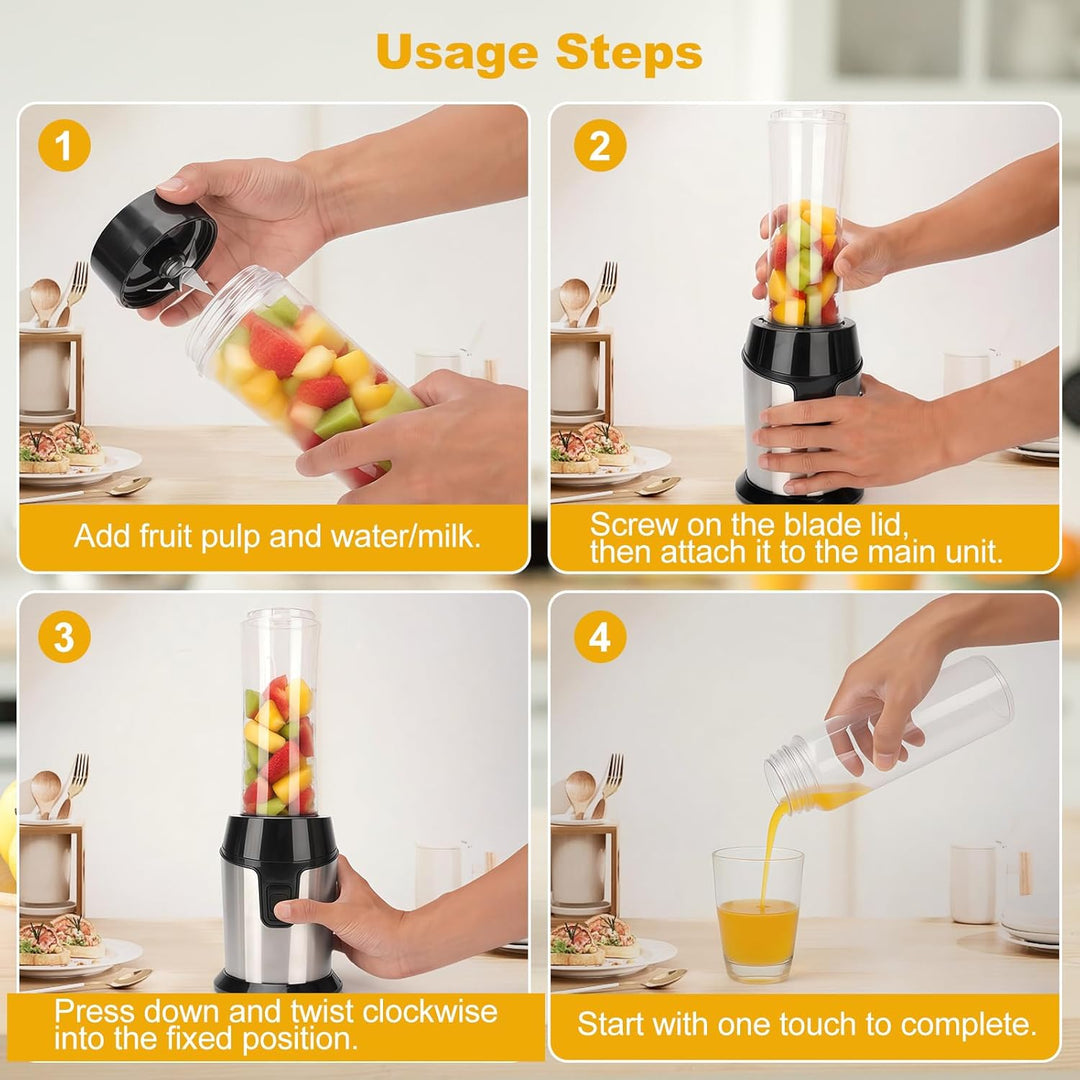 Usage Steps

1

Add fruit pulp and water/milk.

2

Screw on the blade lid, then attach it to the main unit.

3

Press down and twist clockwise into the fixed position.

4

Start with one touch to complete.