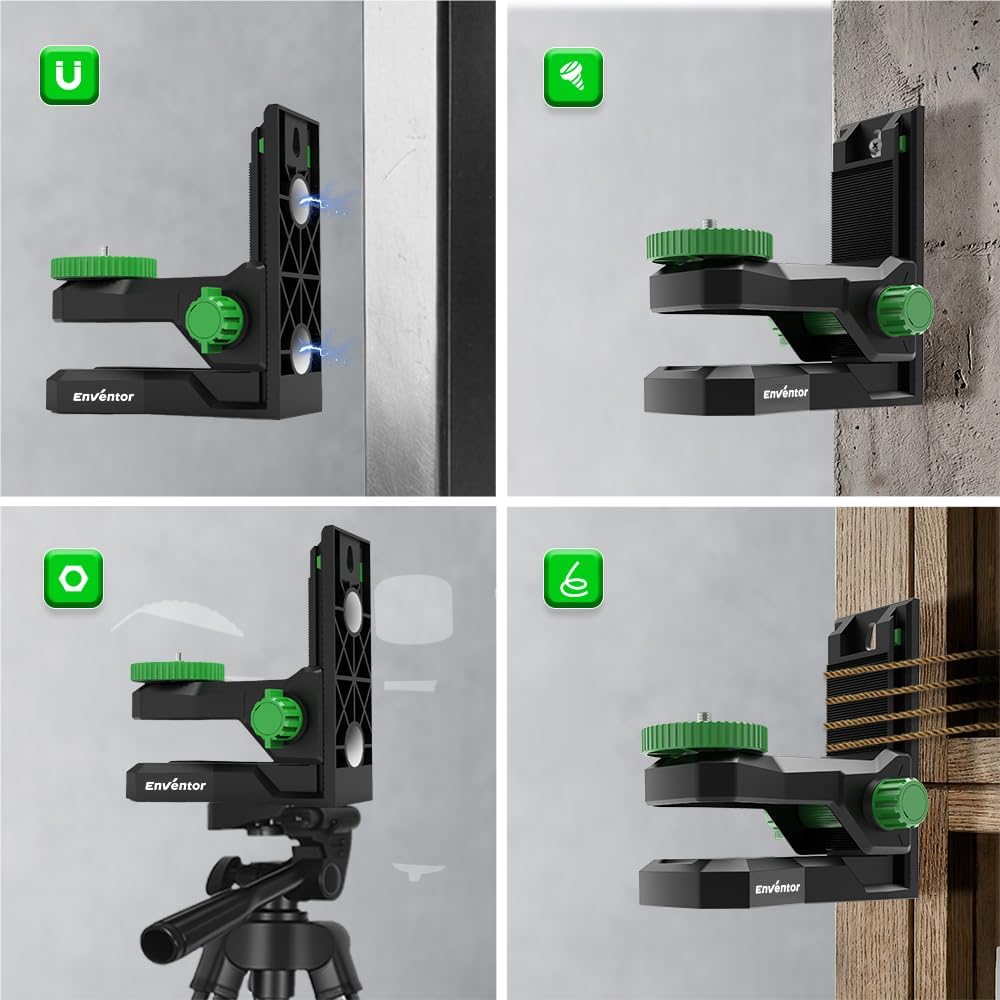 Enventor

Enventor

Enventor

Enventor