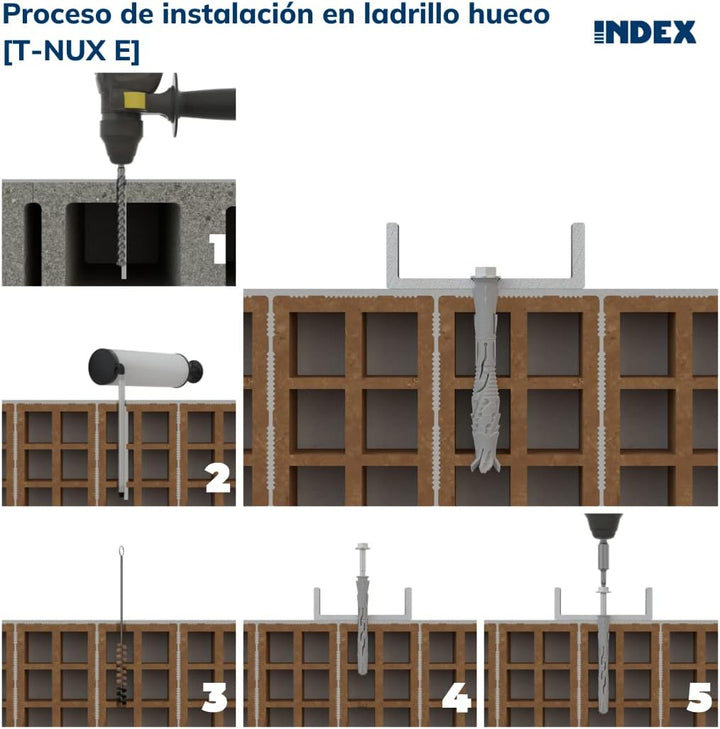 Proceso de instalación en ladrillo hueco [T-NUX E]

INDEX

1

2

3

4

5