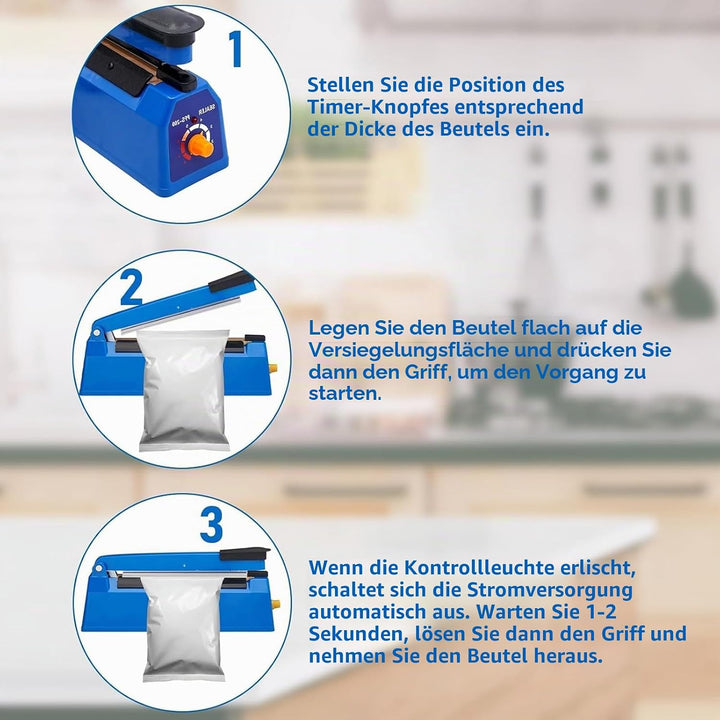 1

SEALER
PFS-200

Stellen Sie die Position des Timer-Knopfes entsprechend der Dicke des Beutels ein.

2

Legen Sie den Beutel flach auf die Versiegelungsfläche und drücken Sie dann den Griff, um den Vorgang zu starten.

3

Wenn die Kontrollleuchte erlischt, schaltet sich die Stromversorgung automatisch aus. Warten Sie 1-2 Sekunden, lösen Sie dann den Griff und nehmen Sie den Beutel heraus.